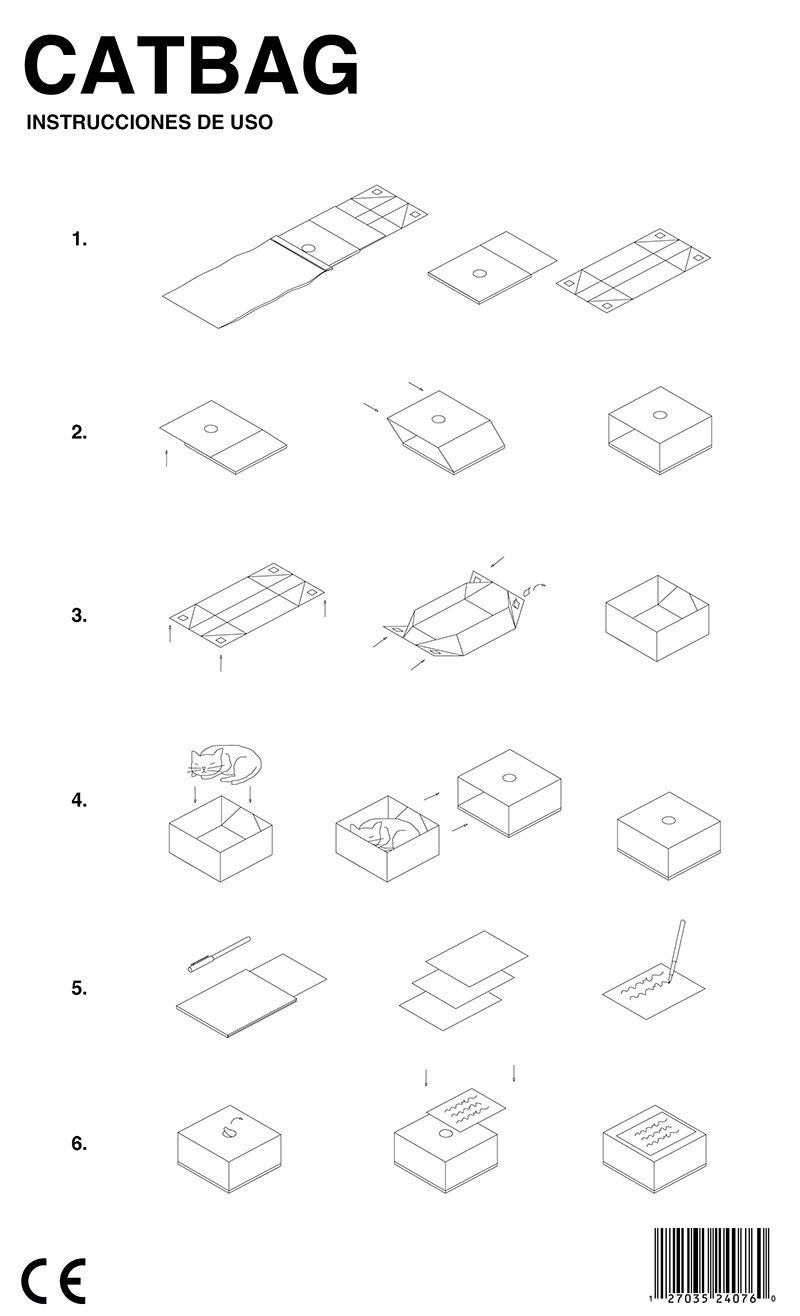 CATBAG

INSTRUCCIONES DE USO

1.

2.

3.

4.

5.

6.

CE

1 27035 24076 0