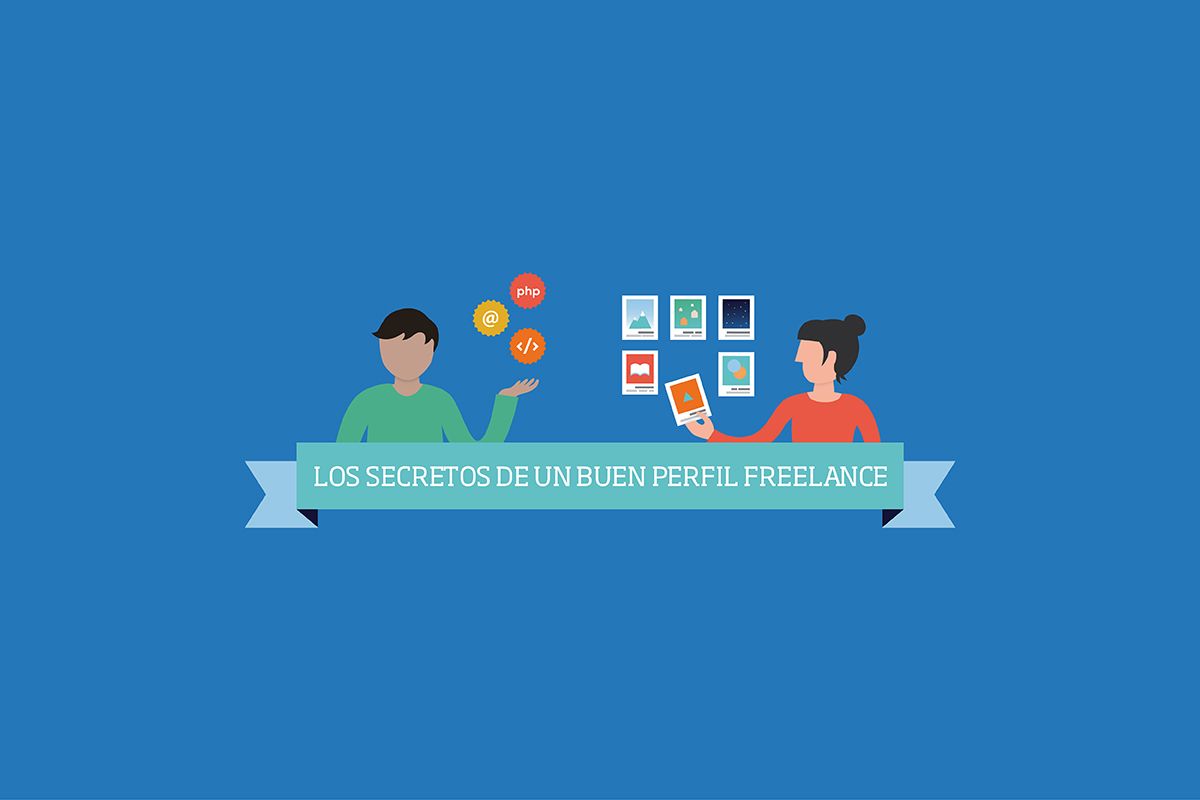 php
@
</>
LOS SECRETOS DE UN BUEN PERFIL FREELANCE