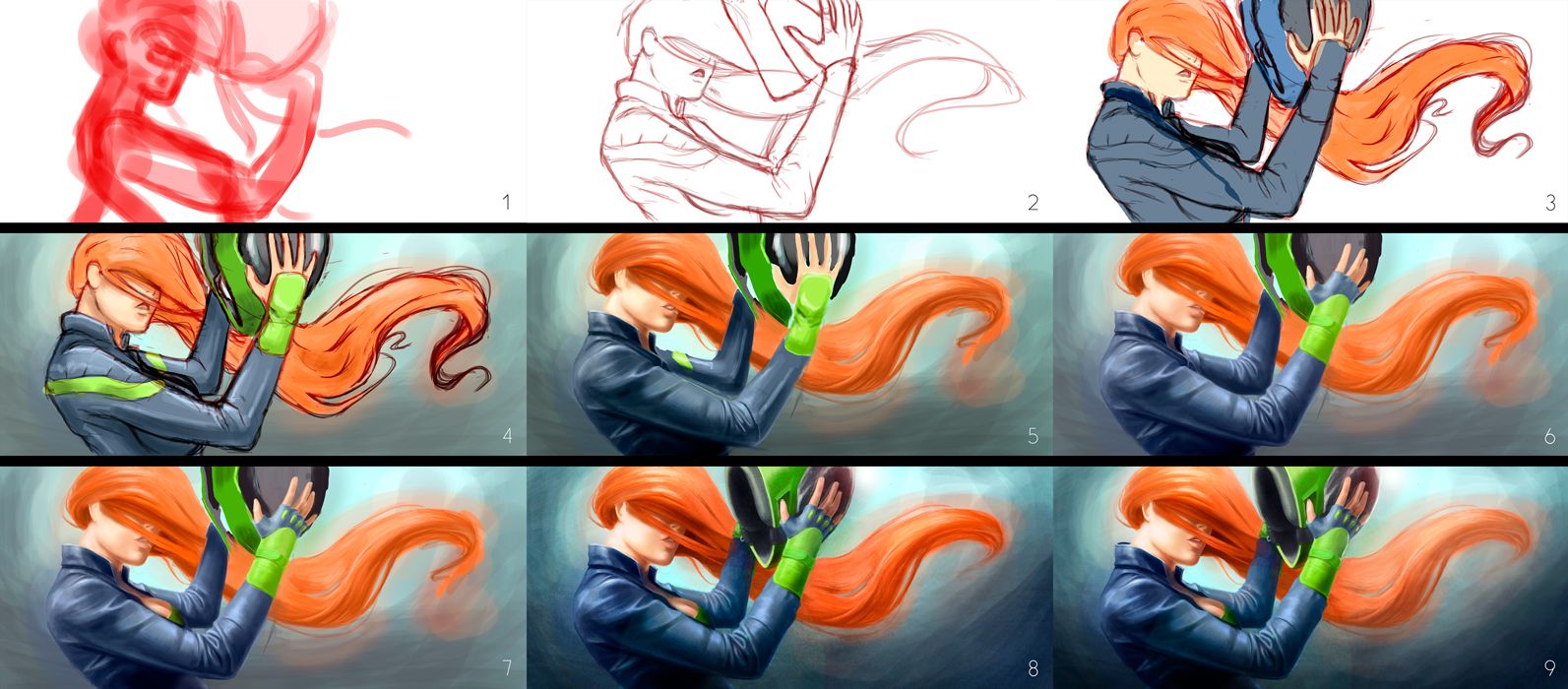 1
2
3
4
5
6
7
8
9