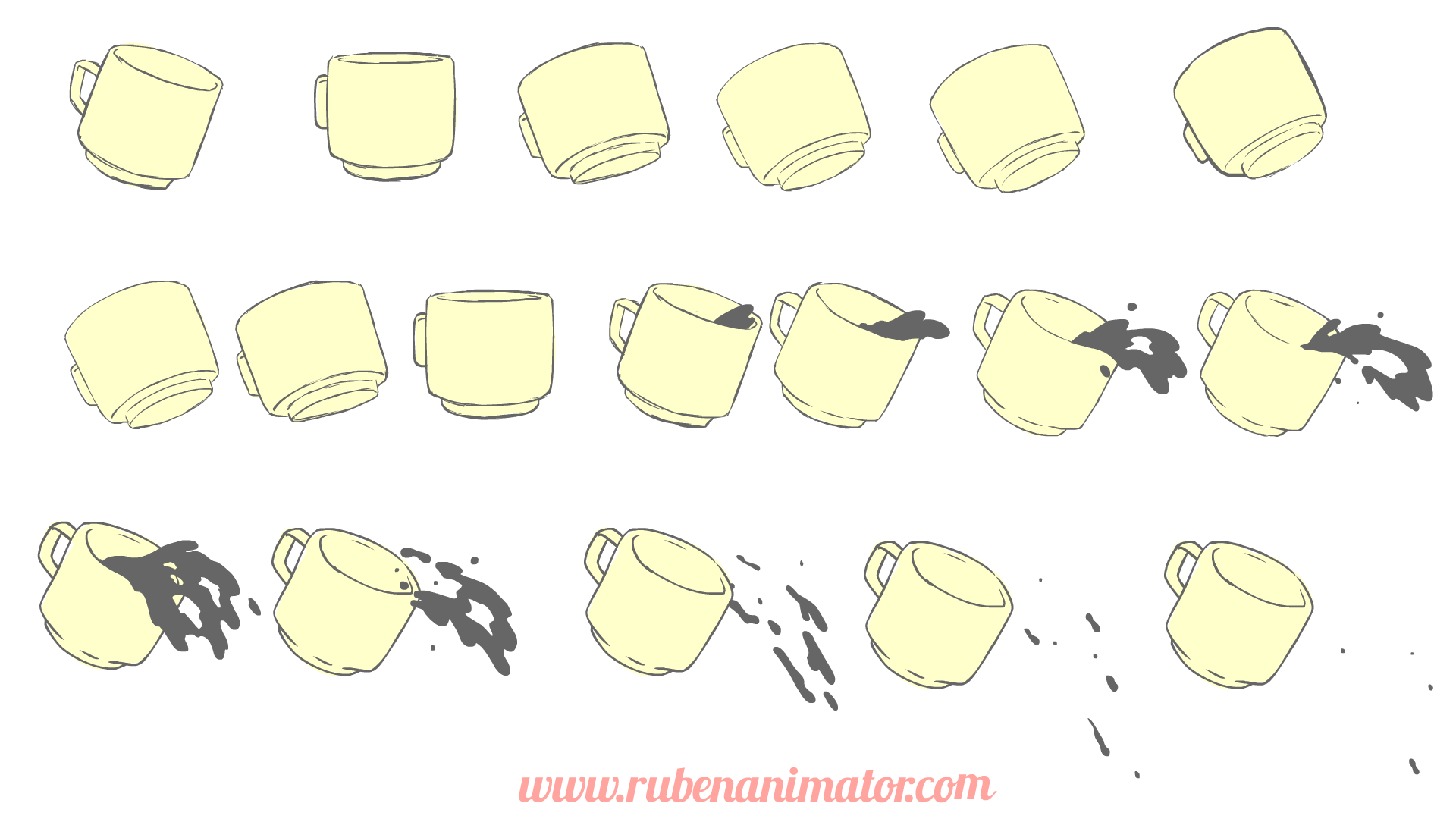 www.rubenanimator.com