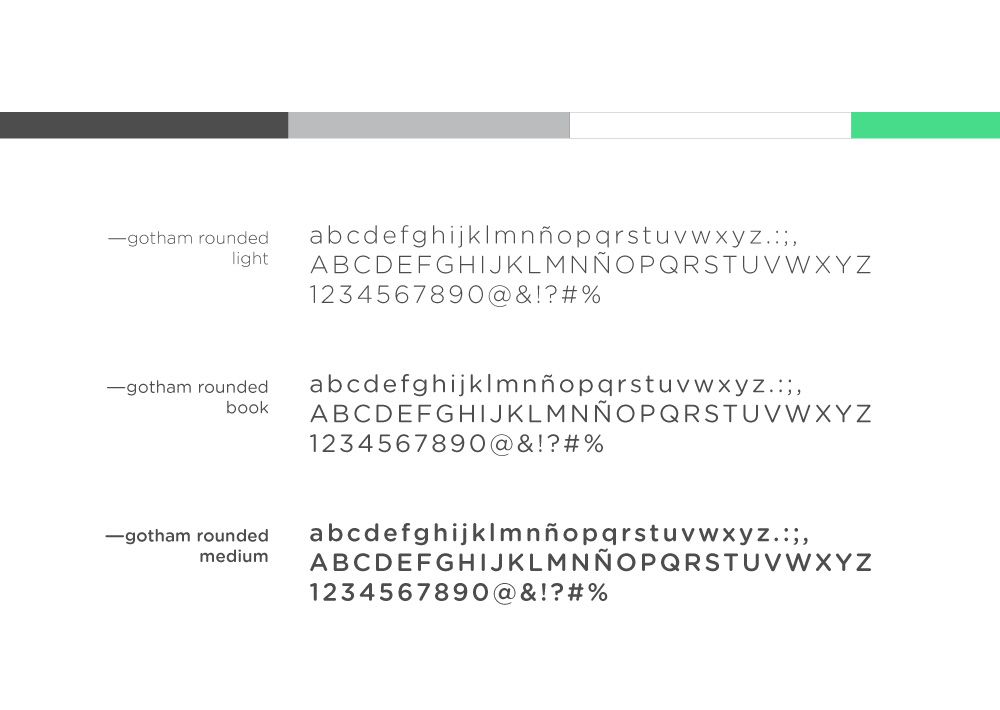 —gotham rounded light

abcdefghijklmnñopqrstuvwxyz.:;,
ABCDEFGHIJKLMNÑOPQRSTUVWXYZ
1234567890@&!?#%

—gotham rounded book

abcdefghijklmnñopqrstuvwxyz.:;,
ABCDEFGHIJKLMNÑOPQRSTUVWXYZ
1234567890@&!?#%

—gotham rounded medium

abcdefghijklmnñopqrstuvwxyz.:;,
ABCDEFGHIJKLMNÑOPQRSTUVWXYZ
1234567890@&!?#%