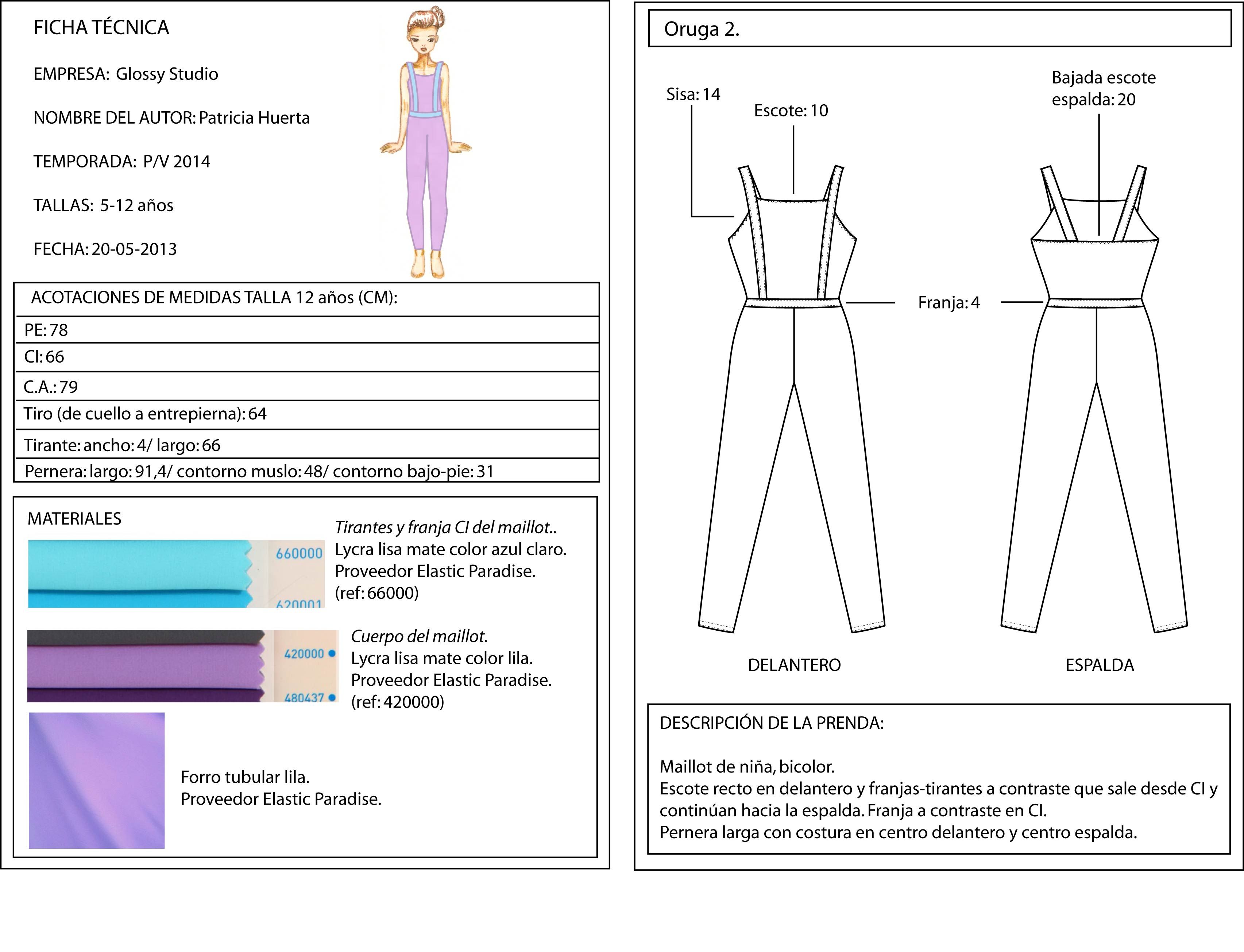 FICHA TÉCNICA

EMPRESA: Glossy Studio

NOMBRE DEL AUTOR: Patricia Huerta

TEMPORADA: P/V 2014

TALLAS: 5-12 años

FECHA: 20-05-2013

| ACOTACIONES DE MEDIDAS TALLA 12 años (CM): |
|---|
| PE: 78 |
| CI: 66 |
| C.A.: 79 |
| Tiro (de cuello a entrepierna): 64 |
| Tirante: ancho: 4/ largo: 66 |
| Pernera: largo: 91,4/ contorno muslo: 48/ contorno bajo-pie: 31 |

MATERIALES

660000
620001

Tirantes y franja CI del maillot..
Lycra lisa mate color azul claro.
Proveedor Elastic Paradise.
(ref: 66000)

420000
480437

Cuerpo del maillot.
Lycra lisa mate color lila.
Proveedor Elastic Paradise.
(ref: 420000)

Forro tubular lila.
Proveedor Elastic Paradise.

Oruga 2.

Sisa: 14

Escote: 10

Bajada escote espalda: 20

Franja: 4

DELANTERO

ESPALDA

DESCRIPCIÓN DE LA PRENDA:

Maillot de niña, bicolor.
Escote recto en delantero y franjas-tirantes a contraste que sale desde CI y continúan hacia la espalda. Franja a contraste en CI.
Pernera larga con costura en centro delantero y centro espalda.