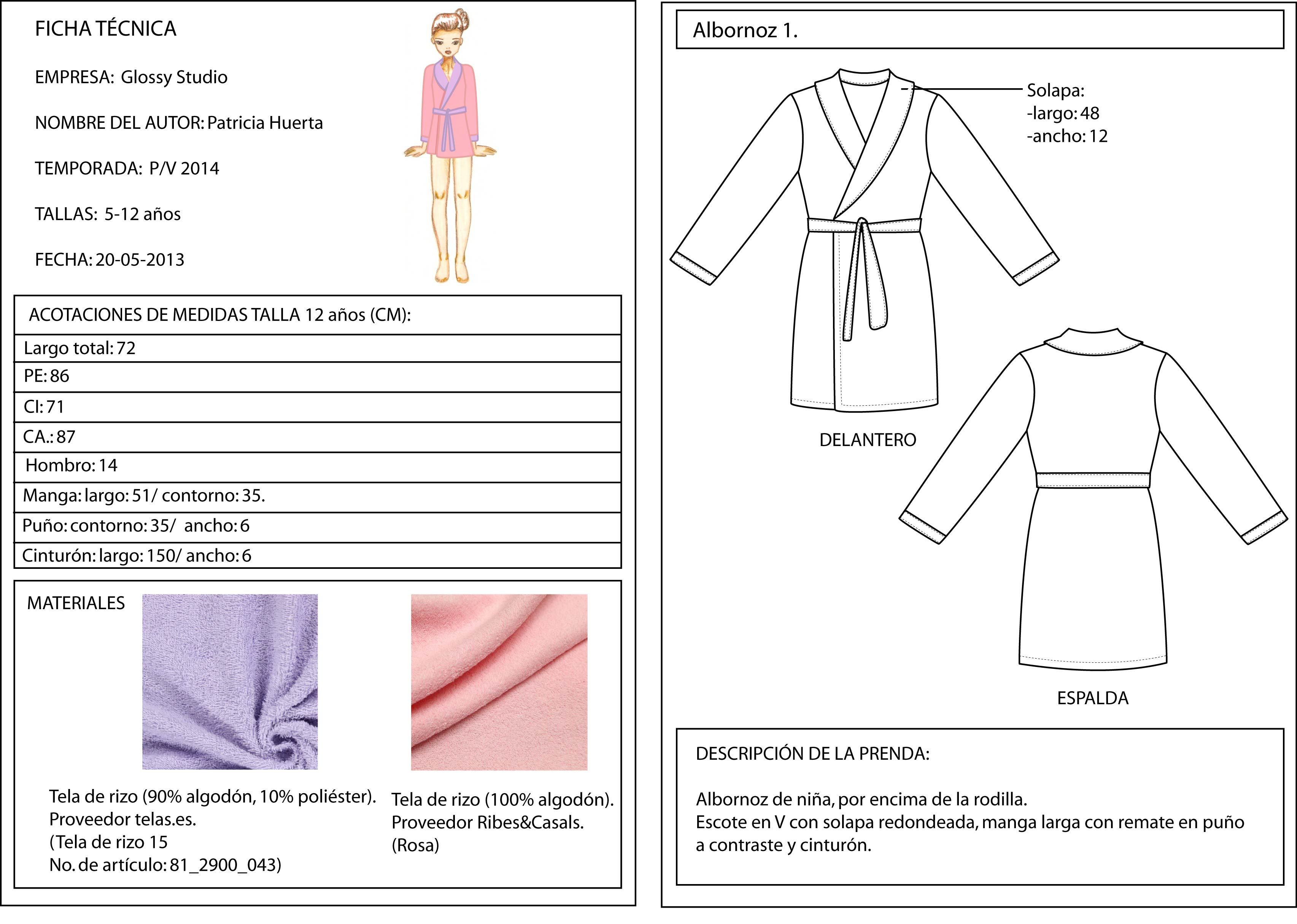 FICHA TÉCNICA

EMPRESA: Glossy Studio

NOMBRE DEL AUTOR: Patricia Huerta

TEMPORADA: P/V 2014

TALLAS: 5-12 años

FECHA: 20-05-2013

| ACOTACIONES DE MEDIDAS TALLA 12 años (CM): |
|---|
| Largo total: 72 |
| PE: 86 |
| CI: 71 |
| CA.: 87 |
| Hombro: 14 |
| Manga: largo: 51/ contorno: 35. |
| Puño: contorno: 35/ ancho: 6 |
| Cinturón: largo: 150/ ancho: 6 |

MATERIALES

Tela de rizo (90% algodón, 10% poliéster). Proveedor telas.es. (Tela de rizo 15 No. de artículo: 81_2900_043)

Tela de rizo (100% algodón). Proveedor Ribes&Casals. (Rosa)

Albornoz 1.

Solapa:
-largo: 48
-ancho: 12

DELANTERO

ESPALDA

DESCRIPCIÓN DE LA PRENDA:

Albornoz de niña, por encima de la rodilla.
Escote en V con solapa redondeada, manga larga con remate en puño a contraste y cinturón.