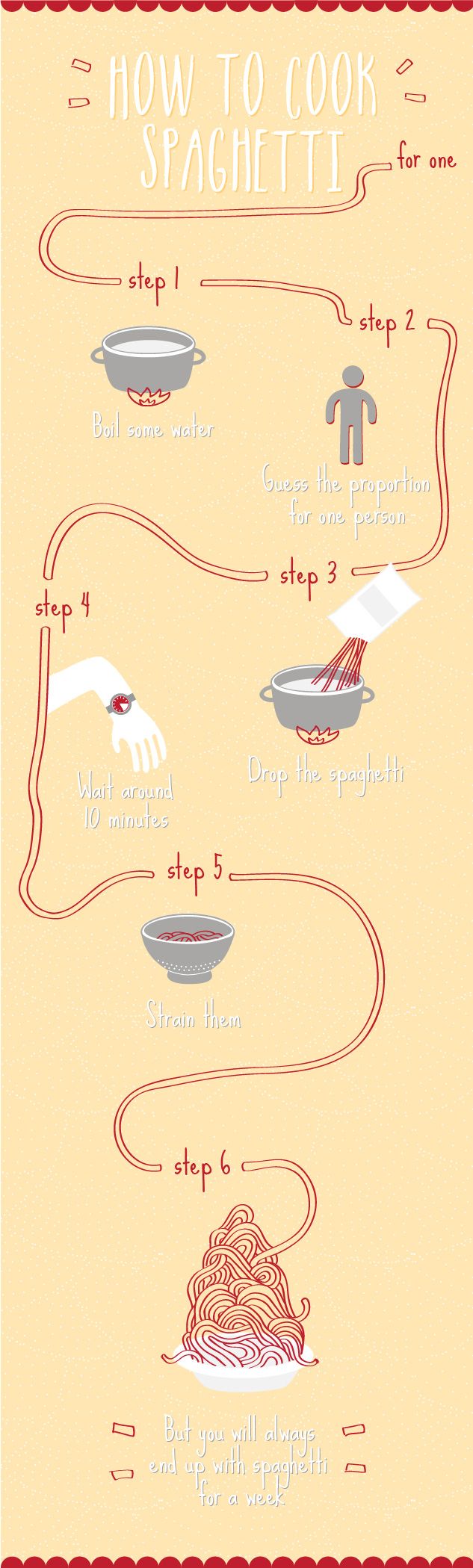 HOW TO COOK SPAGHETTI for one

step 1

Boil some water

step 2

Guess the proportion for one person

step 3

Drop the spaghetti

step 4

Wait around 10 minutes

step 5

Strain them

step 6

But you will always end up with spaghetti for a week.