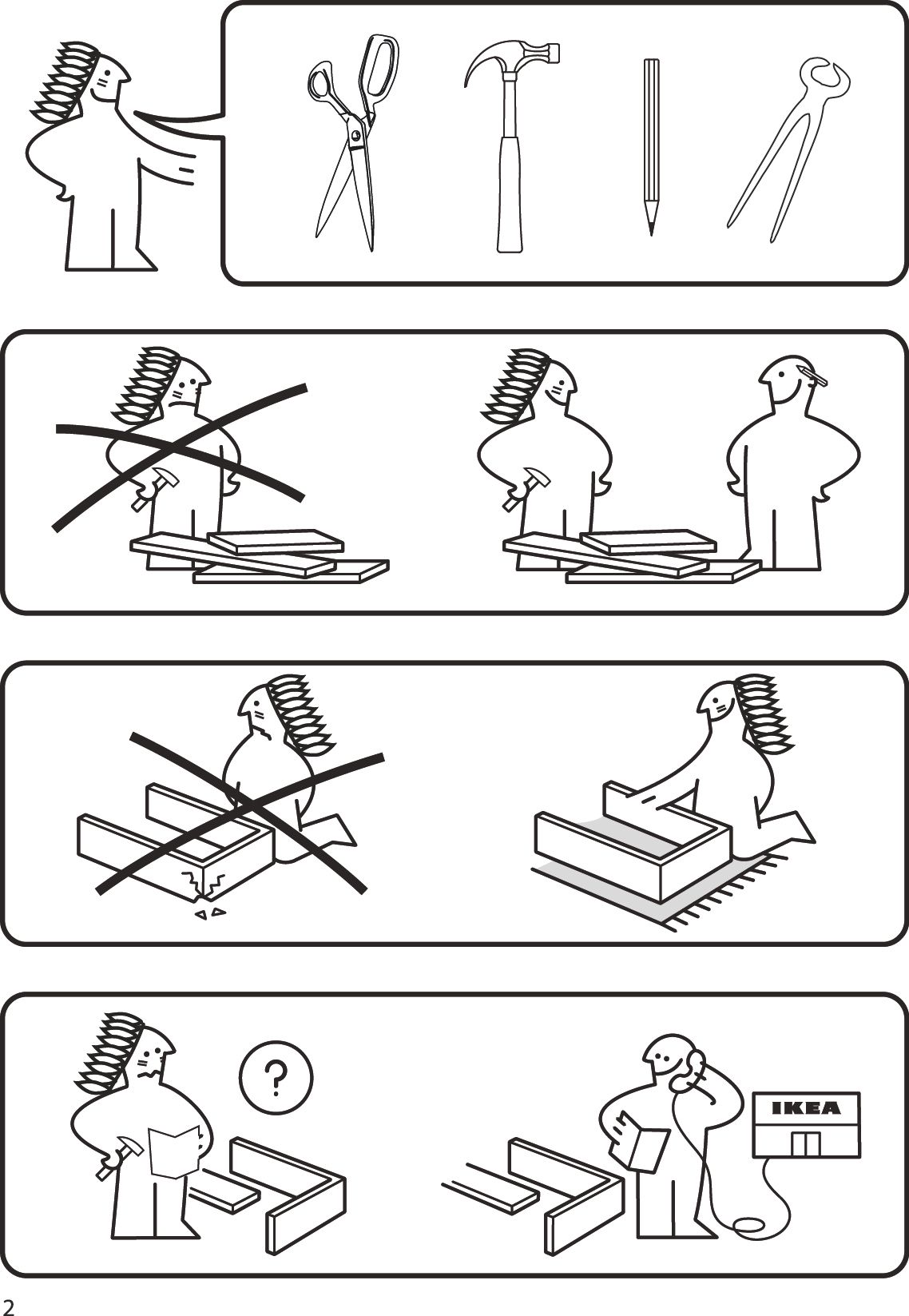 ?

IKEA

2