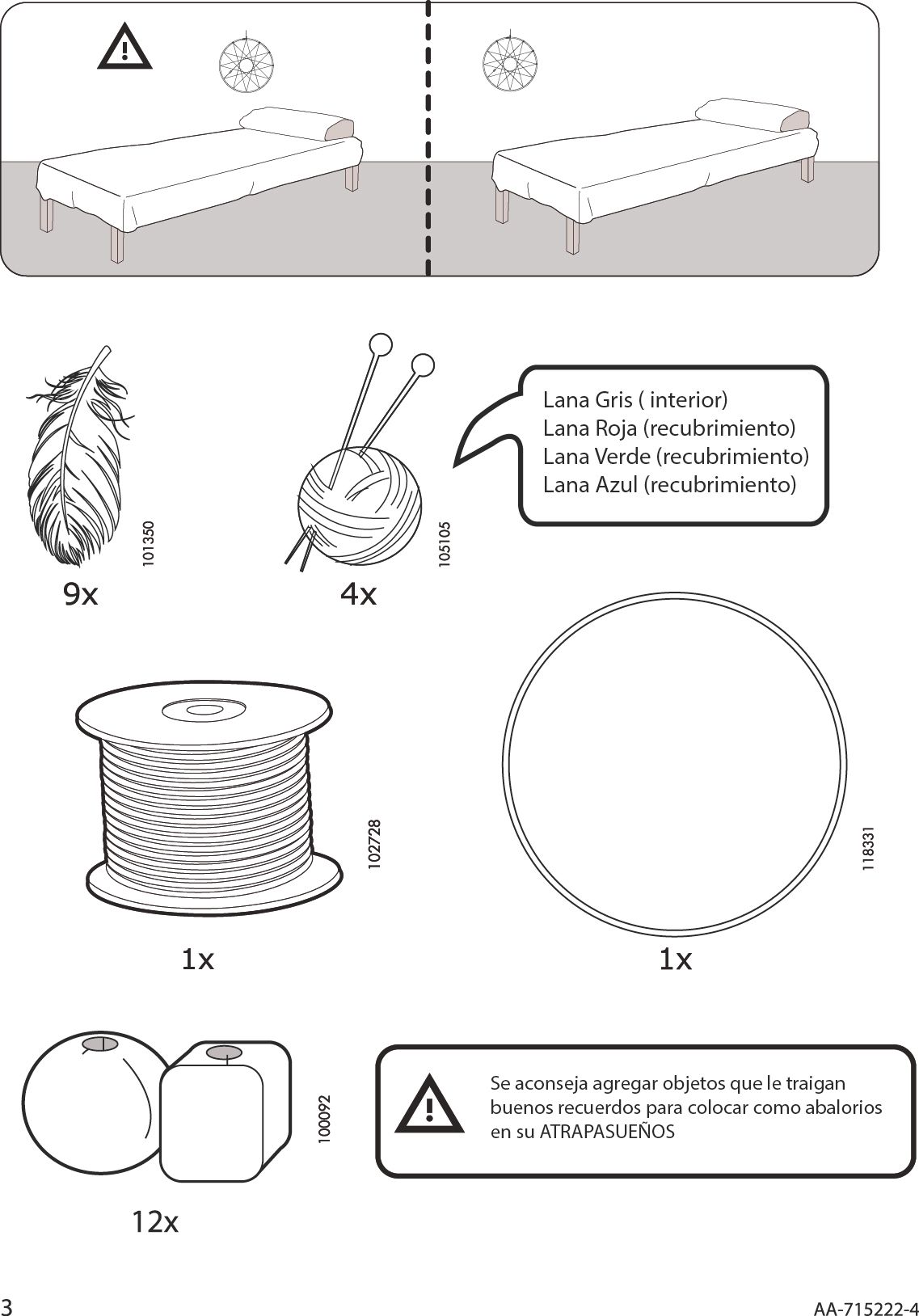 101350

9x

105105

4x

Lana Gris ( interior)
Lana Roja (recubrimiento)
Lana Verde (recubrimiento)
Lana Azul (recubrimiento)

102728

1x

118331

1x

100092

12x

Se aconseja agregar objetos que le traigan buenos recuerdos para colocar como abalorios en su ATRAPASUEÑOS

3

AA-715222-4