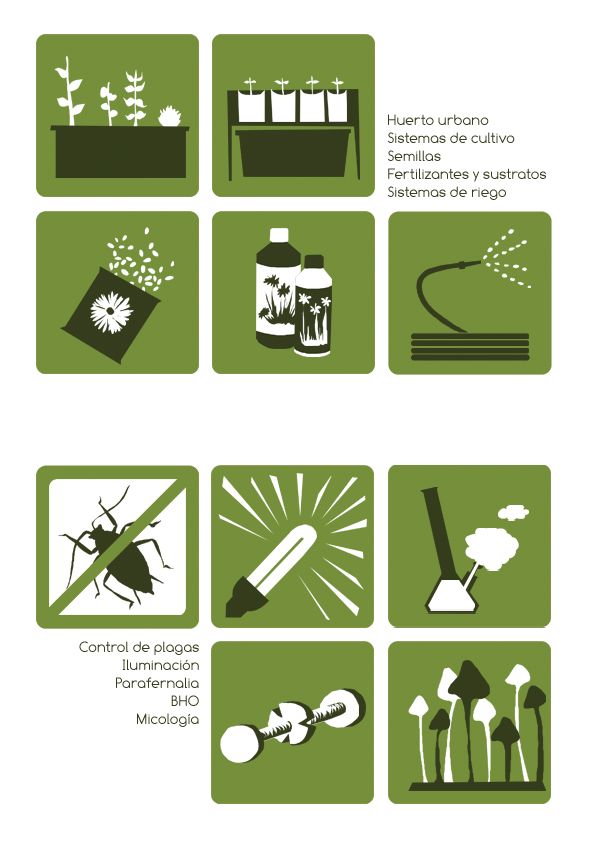 Huerto urbano
Sistemas de cultivo
Semillas
Fertilizantes y sustratos
Sistemas de riego

Control de plagas
Iluminación
Parafernalia
BHO
Micología