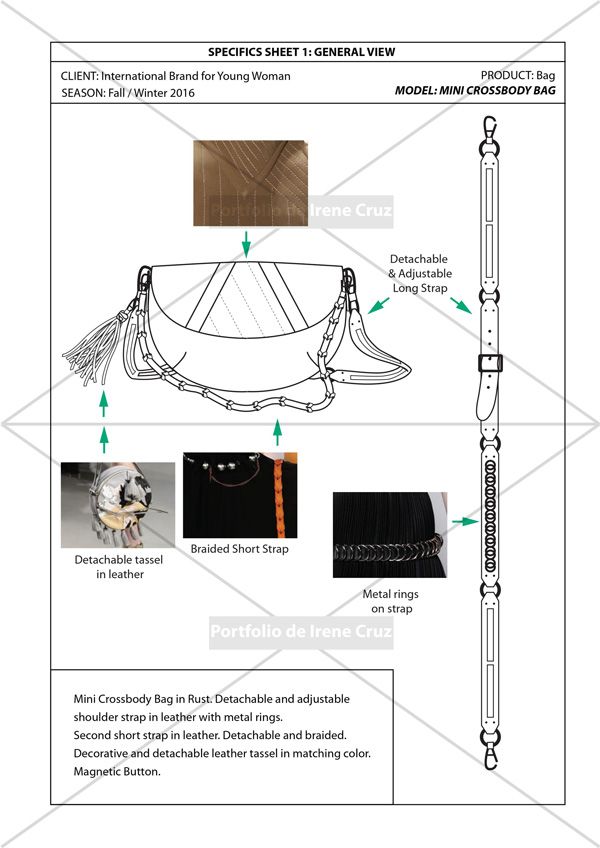 SPECIFICS SHEET 1: GENERAL VIEW

CLIENT: International Brand for Young Woman
SEASON: Fall / Winter 2016

PRODUCT: Bag
MODEL: MINI CROSSBODY BAG

Portfolio de Irene Cruz

Detachable & Adjustable Long Strap

Detachable tassel in leather

Braided Short Strap

Metal rings on strap

Portfolio de Irene Cruz

Mini Crossbody Bag in Rust. Detachable and adjustable shoulder strap in leather with metal rings.
Second short strap in leather. Detachable and braided.
Decorative and detachable leather tassel in matching color.
Magnetic Button.