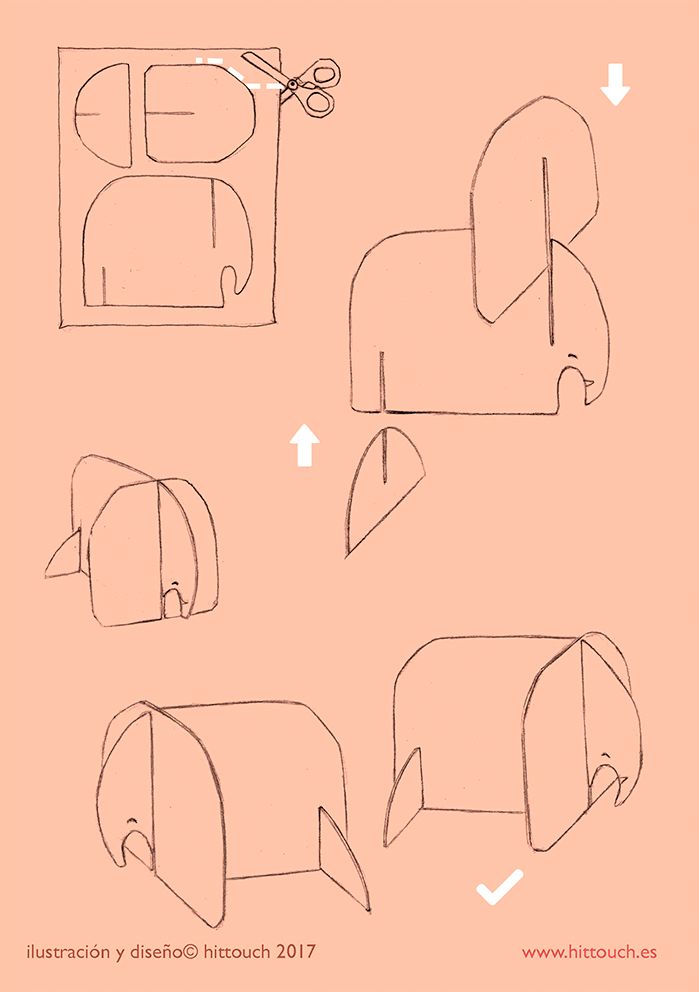 ilustración y diseño© hittouch 2017

www.hittouch.es