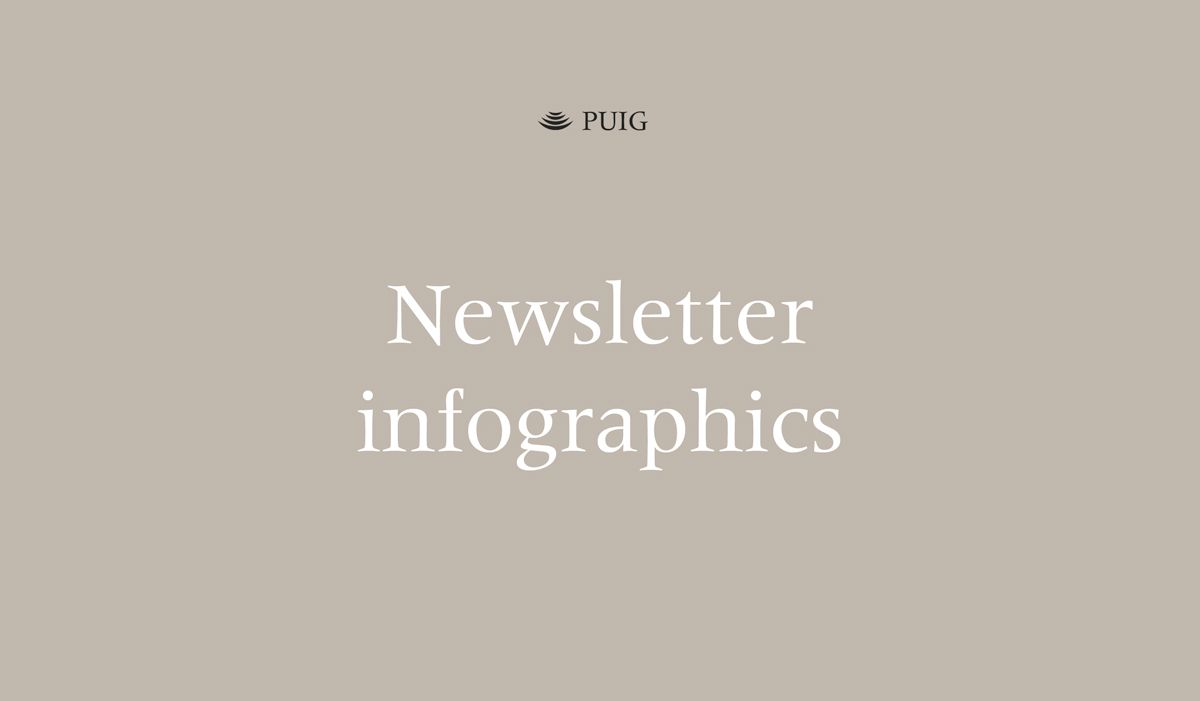 PUIG

Newsletter infographics