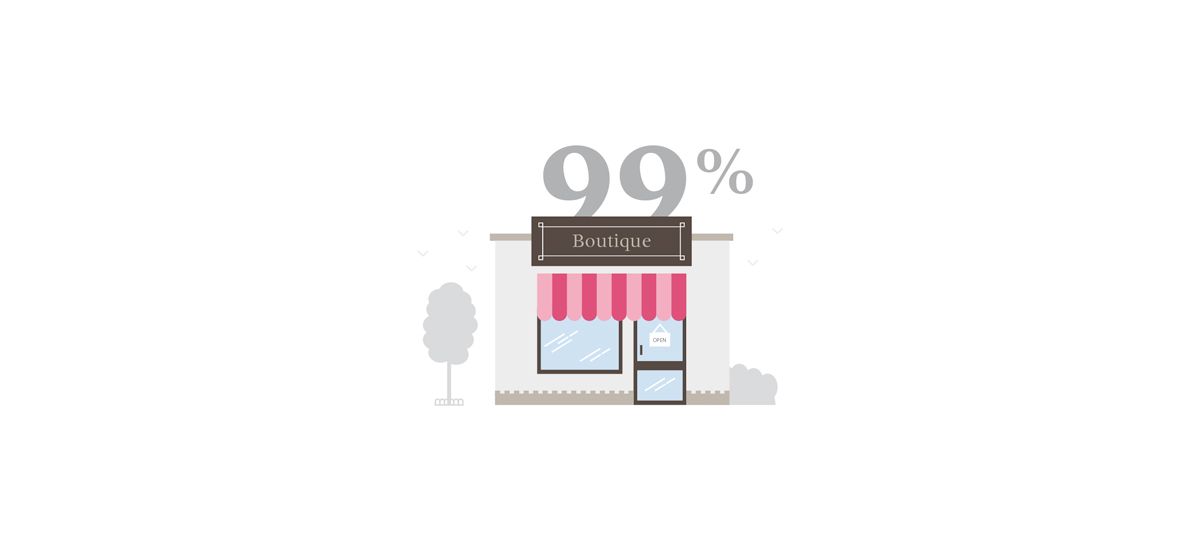 99%

Boutique

OPEN