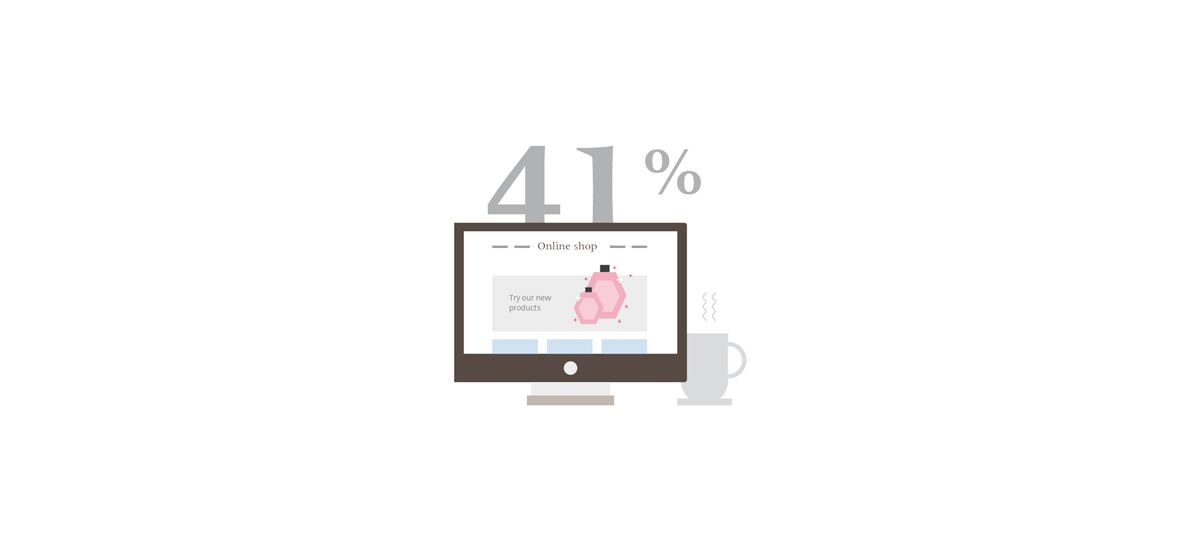 41%

Online shop

Try our new products