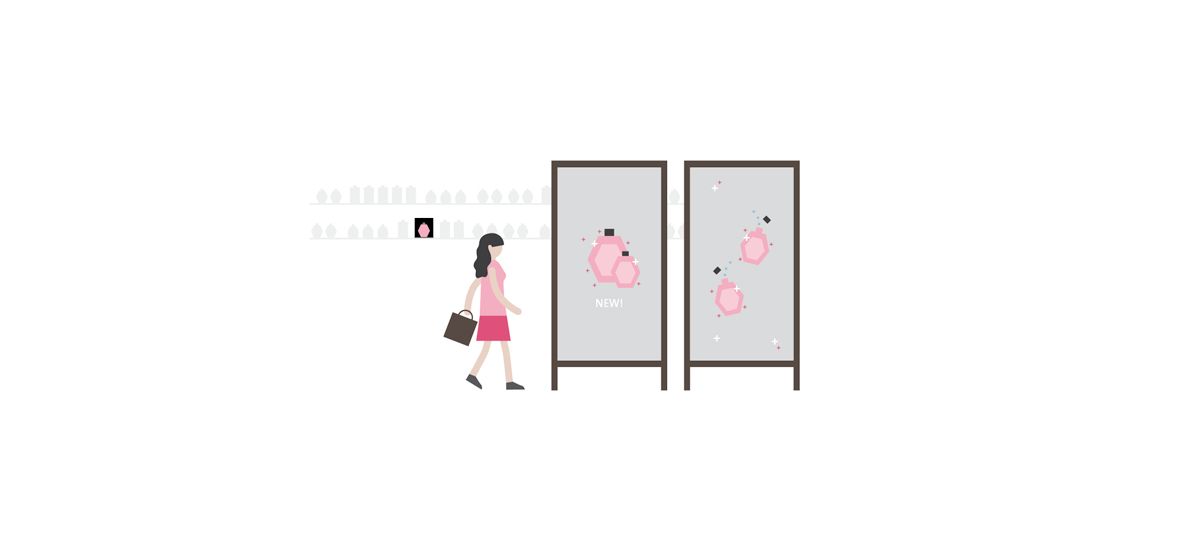 NEW!