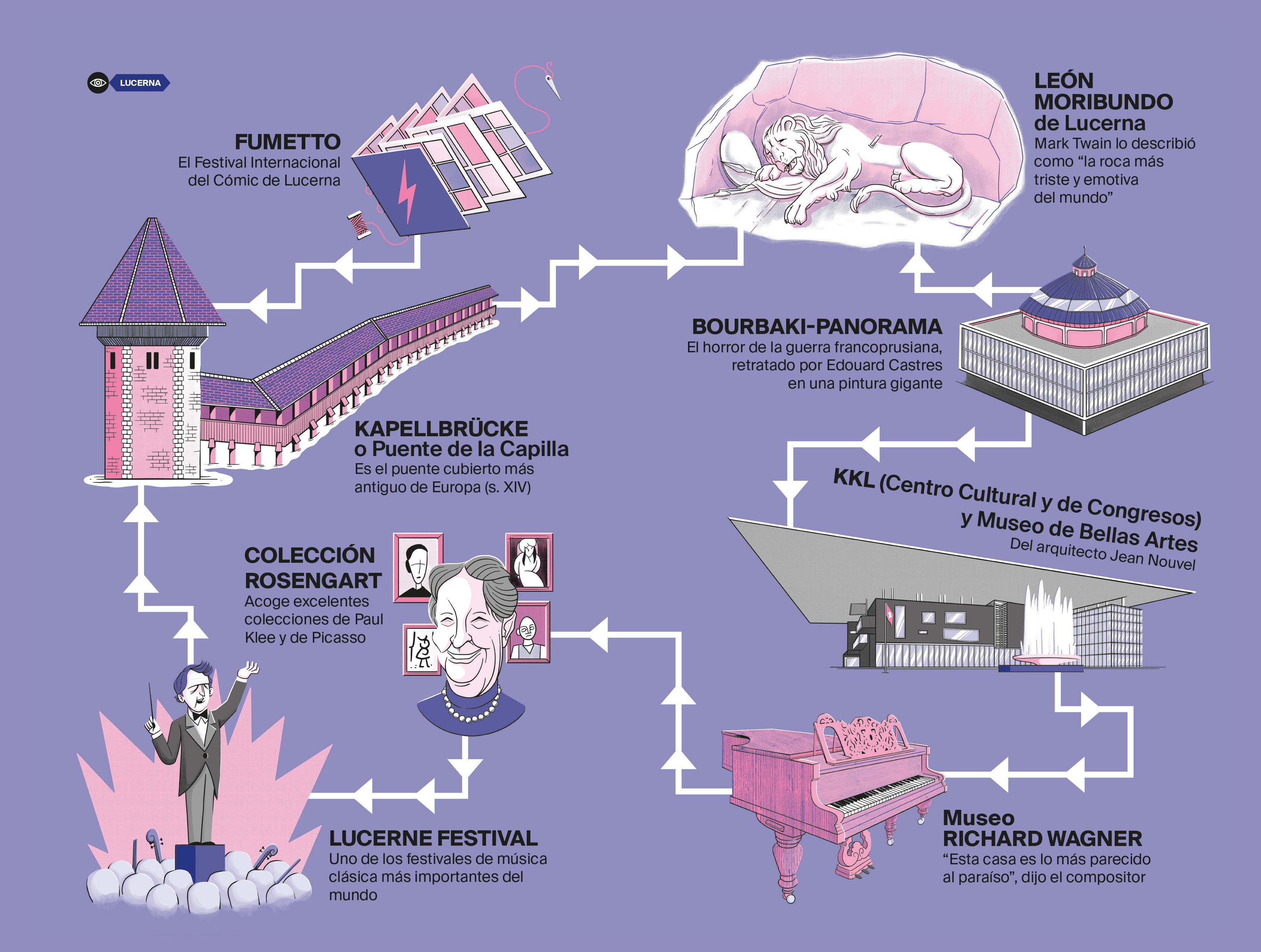 LUCERNA

FUMETTO
El Festival Internacional del Cómic de Lucerna

LEÓN MORIBUNDO de Lucerna
Mark Twain lo describió como “la roca más triste y emotiva del mundo”

BOURBAKI-PANORAMA
El horror de la guerra francoprusiana, retratado por Edouard Castres en una pintura gigante

KAPELLBRÜCKE o Puente de la Capilla
Es el puente cubierto más antiguo de Europa (s. XIV)

KKL (Centro Cultural y de Congresos) y Museo de Bellas Artes
Del arquitecto Jean Nouvel

COLECCIÓN ROSENGART
Acoge excelentes colecciones de Paul Klee y de Picasso

LUCERNE FESTIVAL
Uno de los festivales de música clásica más importantes del mundo

Museo RICHARD WAGNER
“Esta casa es lo más parecido al paraíso”, dijo el compositor