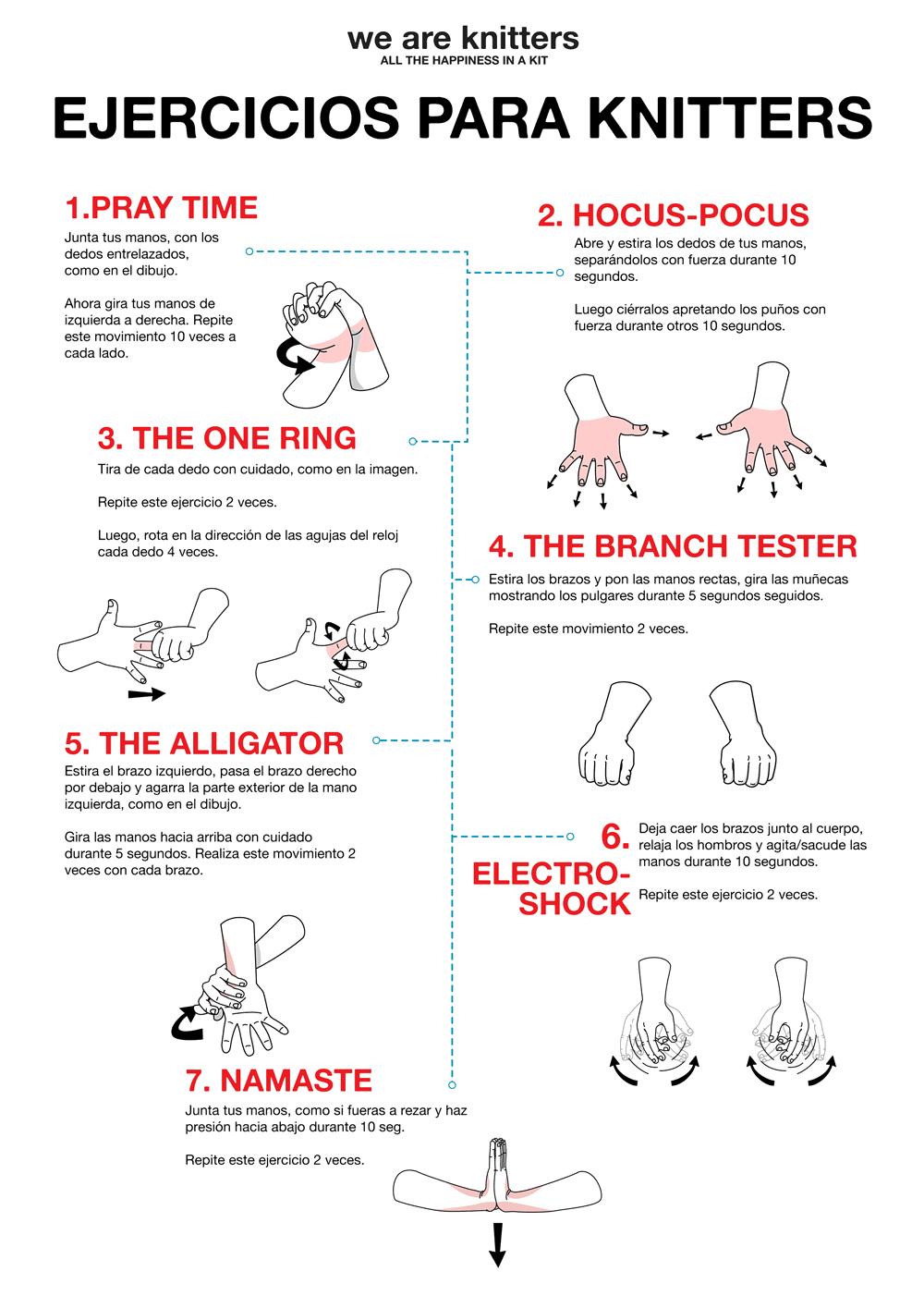 we are knitters
ALL THE HAPPINESS IN A KIT

EJERCICIOS PARA KNITTERS

1.PRAY TIME
Junta tus manos, con los dedos entrelazados, como en el dibujo.

Ahora gira tus manos de izquierda a derecha. Repite este movimiento 10 veces a cada lado.

2. HOCUS-POCUS
Abre y estira los dedos de tus manos, separándolos con fuerza durante 10 segundos.

Luego ciérralos apretando los puños con fuerza durante otros 10 segundos.

3. THE ONE RING
Tira de cada dedo con cuidado, como en la imagen.

Repite este ejercicio 2 veces.

Luego, rota en la dirección de las agujas del reloj cada dedo 4 veces.

4. THE BRANCH TESTER
Estira los brazos y pon las manos rectas, gira las muñecas mostrando los pulgares durante 5 segundos seguidos.

Repite este movimiento 2 veces.

5. THE ALLIGATOR
Estira el brazo izquierdo, pasa el brazo derecho por debajo y agarra la parte exterior de la mano izquierda, como en el dibujo.

Gira las manos hacia arriba con cuidado durante 5 segundos. Realiza este movimiento 2 veces con cada brazo.

6. ELECTRO-SHOCK
Deja caer los brazos junto al cuerpo, relaja los hombros y agita/sacude las manos durante 10 segundos.

Repite este ejercicio 2 veces.

7. NAMASTE
Junta tus manos, como si fueras a rezar y haz presión hacia abajo durante 10 seg.

Repite este ejercicio 2 veces.