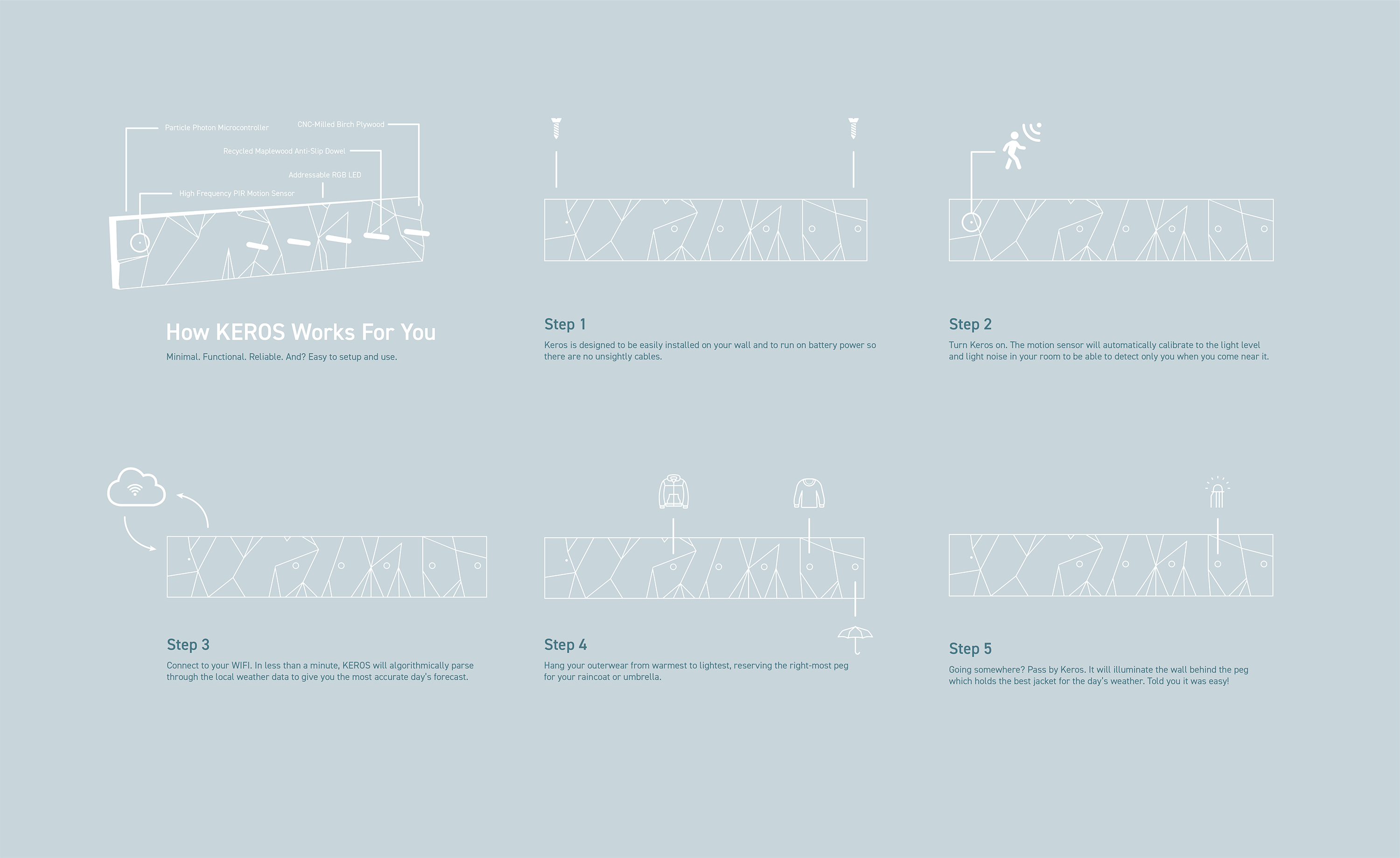 Particle Photon Microcontroller

CNC-Milled Birch Plywood

Recycled Maplewood Anti-Slip Dowel

Addressable RGB LED

High Frequency PIR Motion Sensor

How KEROS Works For You

Minimal. Functional. Reliable. And? Easy to setup and use.

Step 1

Keros is designed to be easily installed on your wall and to run on battery power so there are no unsightly cables.

Step 2

Turn Keros on. The motion sensor will automatically calibrate to the light level and light noise in your room to be able to detect only you when you come near it.

Step 3

Connect to your WIFI. In less than a minute, KEROS will algorithmically parse through the local weather data to give you the most accurate day's forecast.

Step 4

Hang your outerwear from warmest to lightest, reserving the right-most peg for your raincoat or umbrella.

Step 5

Going somewhere? Pass by Keros. It will illuminate the wall behind the peg which holds the best jacket for the day's weather. Told you it was easy!