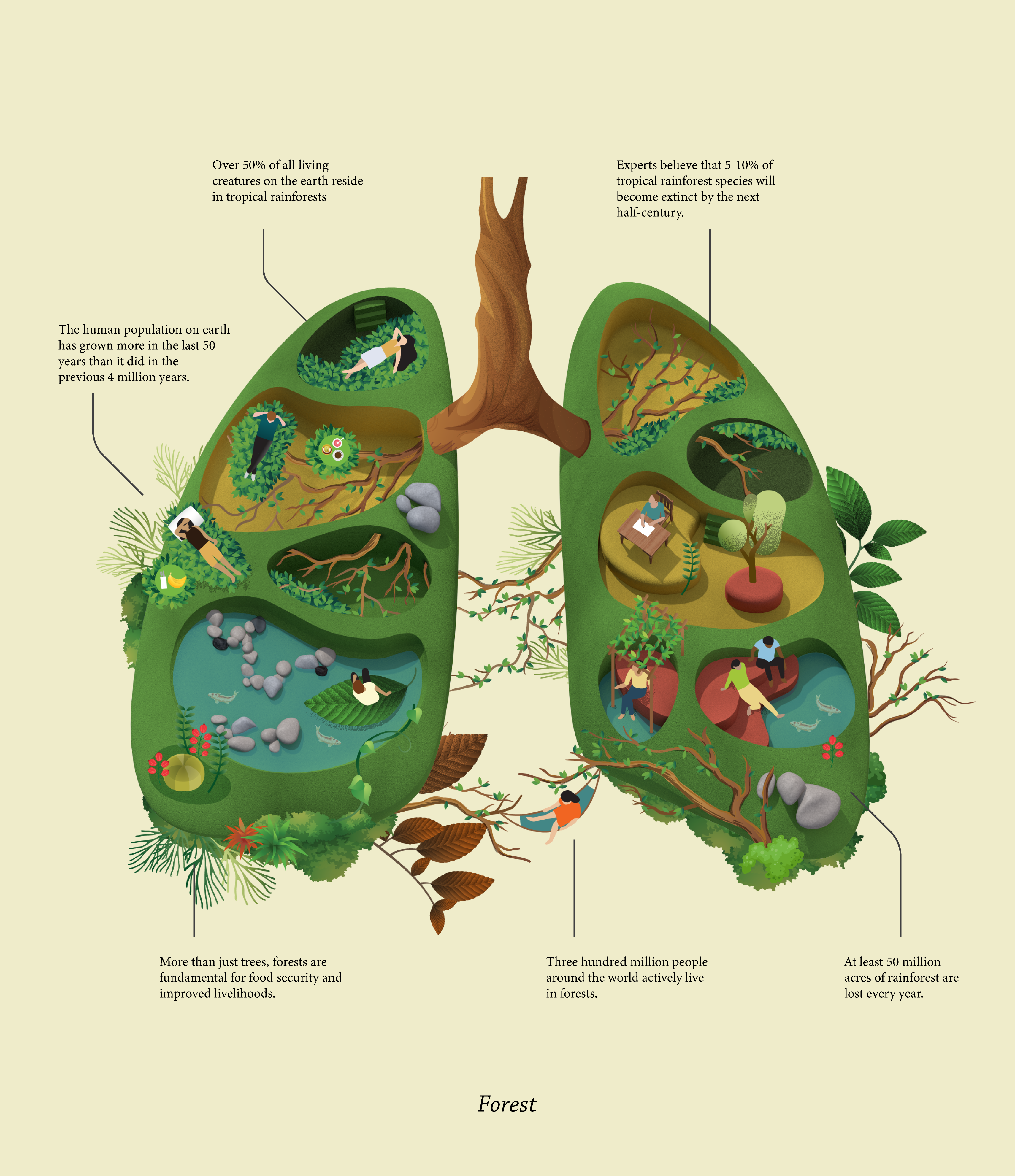 Over 50% of all living creatures on the earth reside in tropical rainforests

Experts believe that 5-10% of tropical rainforest species will become extinct by the next half-century.

The human population on earth has grown more in the last 50 years than it did in the previous 4 million years.

More than just trees, forests are fundamental for food security and improved livelihoods.

Three hundred million people around the world actively live in forests.

At least 50 million acres of rainforest are lost every year.

Forest