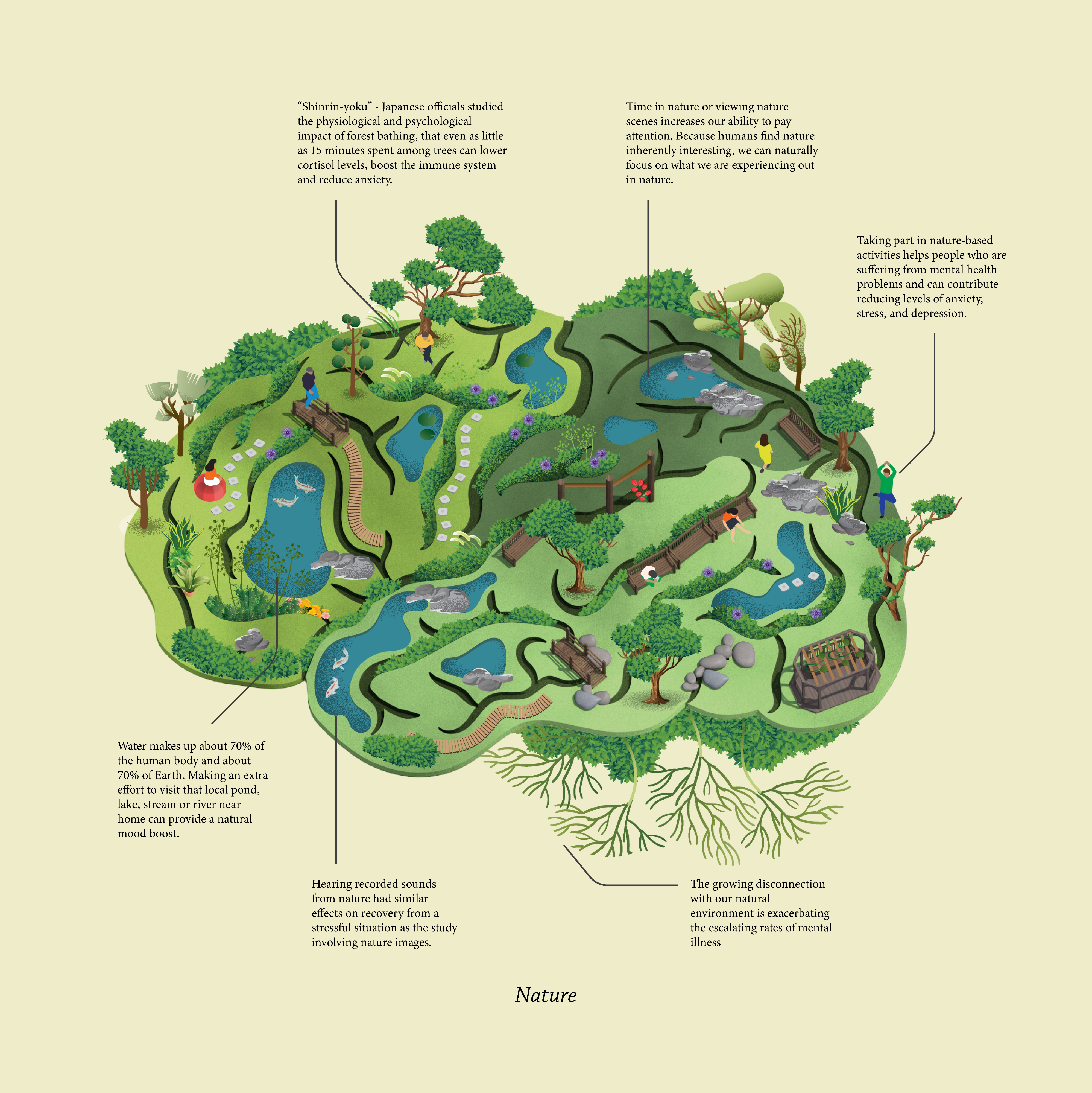 “Shinrin-yoku” - Japanese officials studied the physiological and psychological impact of forest bathing, that even as little as 15 minutes spent among trees can lower cortisol levels, boost the immune system and reduce anxiety.

Time in nature or viewing nature scenes increases our ability to pay attention. Because humans find nature inherently interesting, we can naturally focus on what we are experiencing out in nature.

Taking part in nature-based activities helps people who are suffering from mental health problems and can contribute reducing levels of anxiety, stress, and depression.

Water makes up about 70% of the human body and about 70% of Earth. Making an extra effort to visit that local pond, lake, stream or river near home can provide a natural mood boost.

Hearing recorded sounds from nature had similar effects on recovery from a stressful situation as the study involving nature images.

The growing disconnection with our natural environment is exacerbating the escalating rates of mental illness

Nature