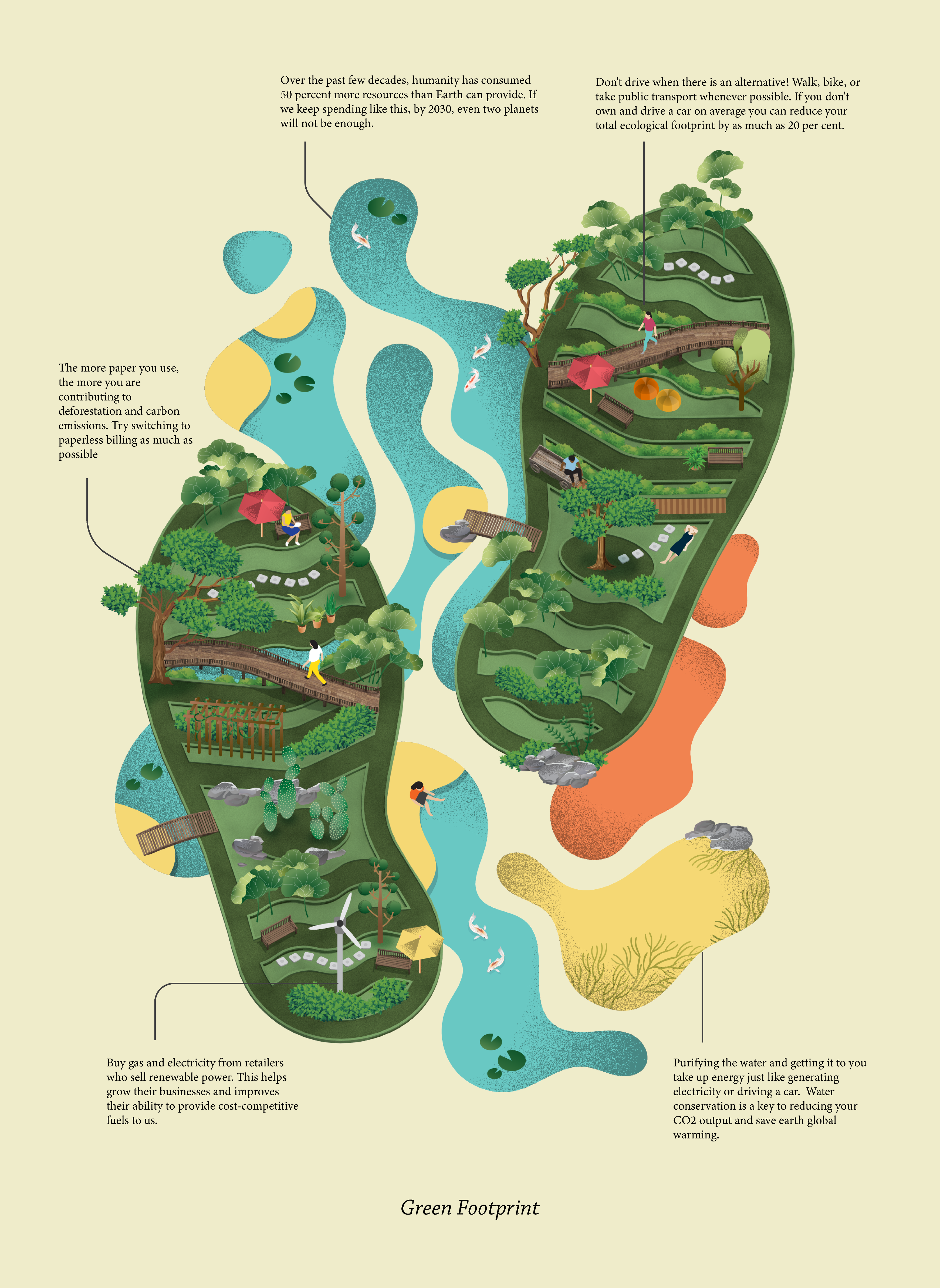 Over the past few decades, humanity has consumed 50 percent more resources than Earth can provide. If we keep spending like this, by 2030, even two planets will not be enough.

Don't drive when there is an alternative! Walk, bike, or take public transport whenever possible. If you don't own and drive a car on average you can reduce your total ecological footprint by as much as 20 per cent.

The more paper you use, the more you are contributing to deforestation and carbon emissions. Try switching to paperless billing as much as possible

Buy gas and electricity from retailers who sell renewable power. This helps grow their businesses and improves their ability to provide cost-competitive fuels to us.

Purifying the water and getting it to you take up energy just like generating electricity or driving a car. Water conservation is a key to reducing your CO2 output and save earth global warming.

Green Footprint