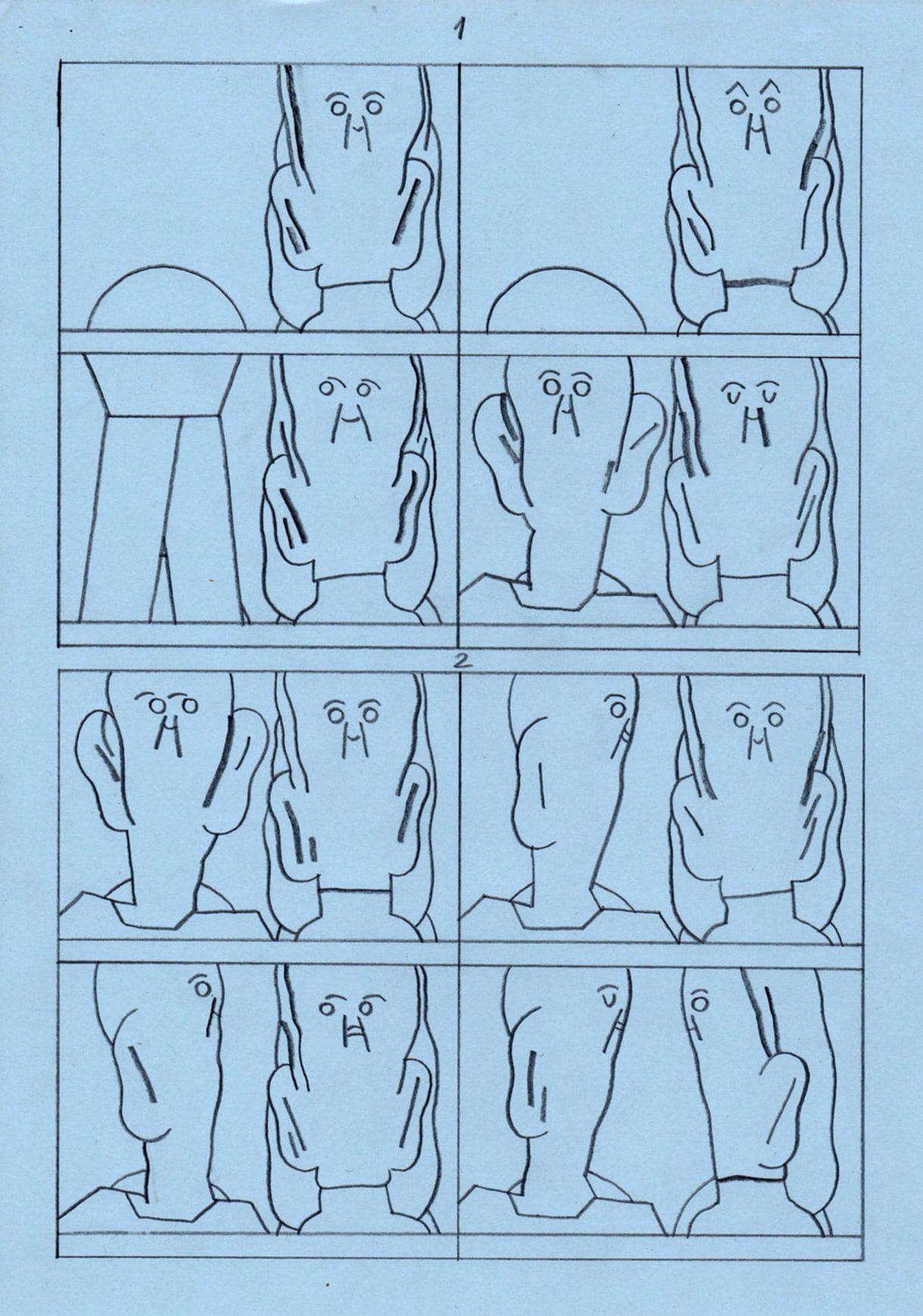 1

2