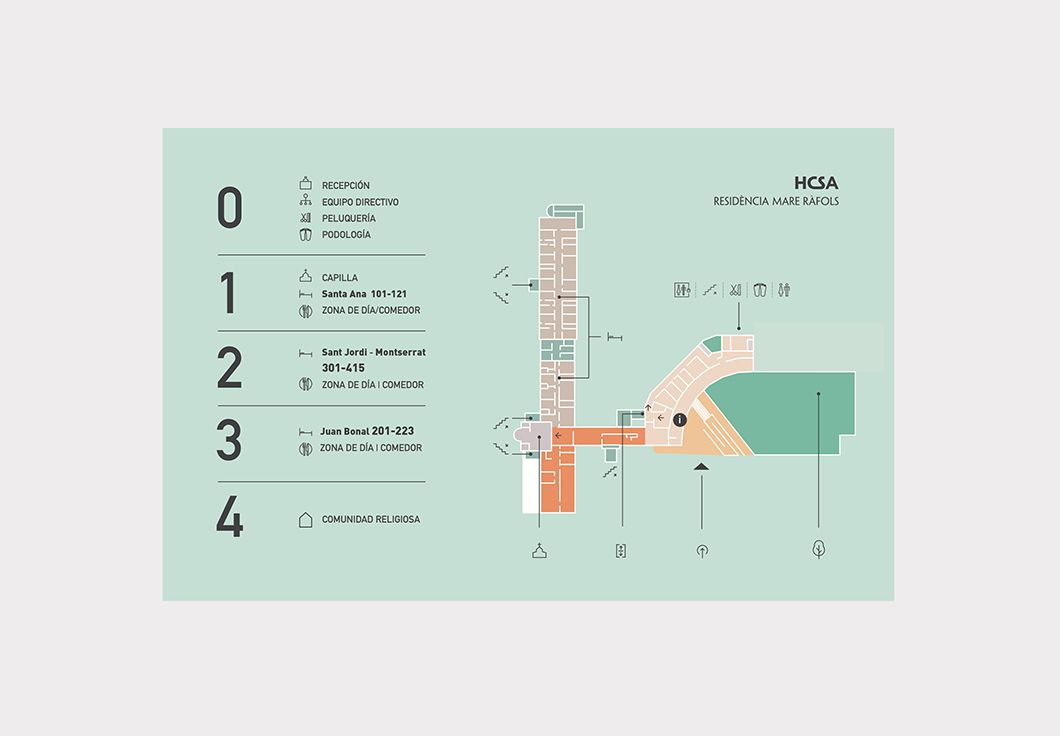 0
RECEPCIÓN
EQUIPO DIRECTIVO
PELUQUERÍA
PODOLOGÍA

1
CAPILLA
Santa Ana 101-121
ZONA DE DÍA/COMEDOR

2
Sant Jordi - Montserrat 301-415
ZONA DE DÍA | COMEDOR

3
Juan Bonal 201-223
ZONA DE DÍA | COMEDOR

4
COMUNIDAD RELIGIOSA

HCSA
RESIDÈNCIA MARE RÀFOLS

i