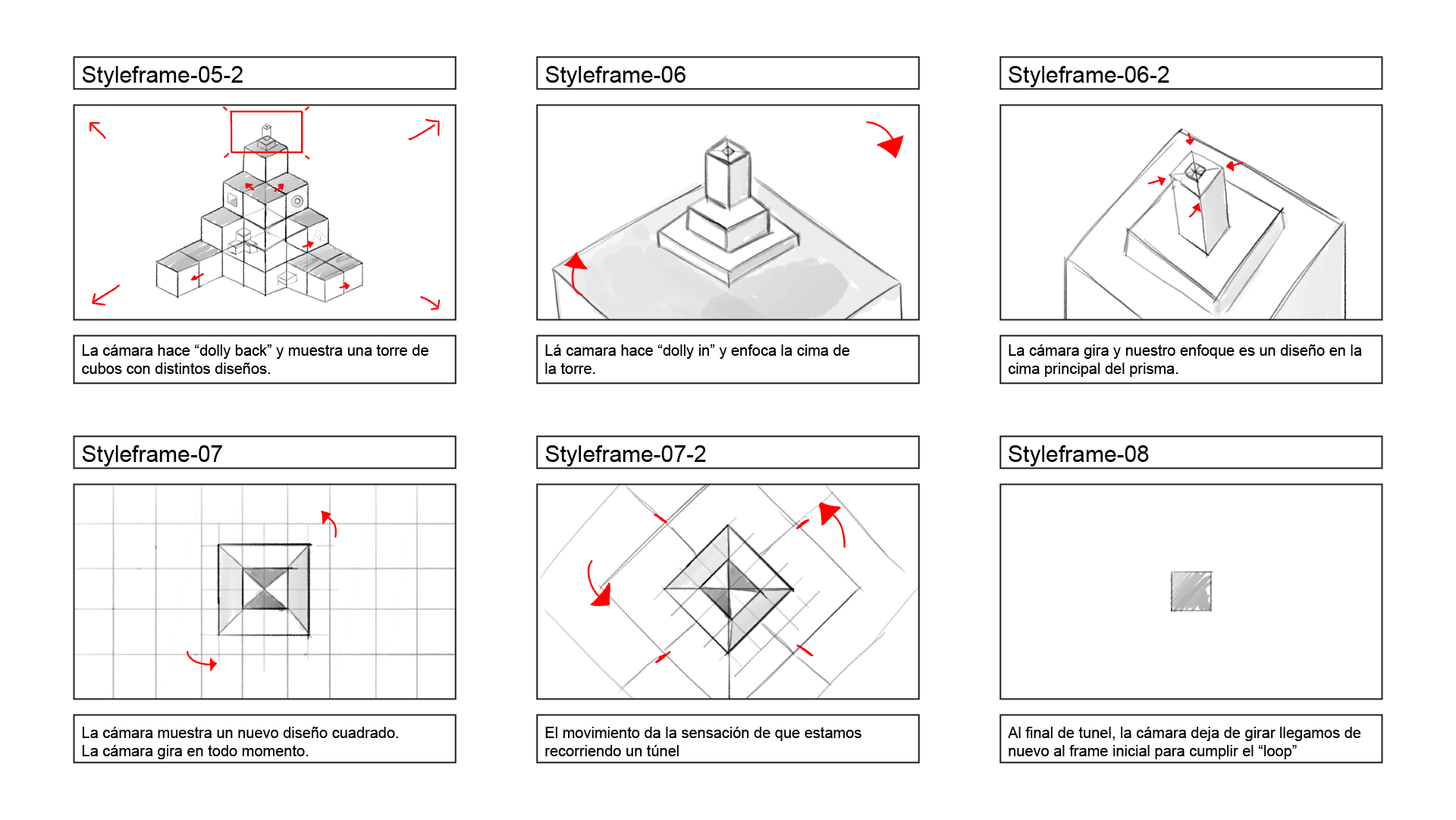 Styleframe-05-2

La cámara hace “dolly back” y muestra una torre de cubos con distintos diseños.

Styleframe-06

Lá camara hace “dolly in” y enfoca la cima de la torre.

Styleframe-06-2

La cámara gira y nuestro enfoque es un diseño en la cima principal del prisma.

Styleframe-07

La cámara muestra un nuevo diseño cuadrado. La cámara gira en todo momento.

Styleframe-07-2

El movimiento da la sensación de que estamos recorriendo un túnel

Styleframe-08

Al final de tunel, la cámara deja de girar llegamos de nuevo al frame inicial para cumplir el “loop”