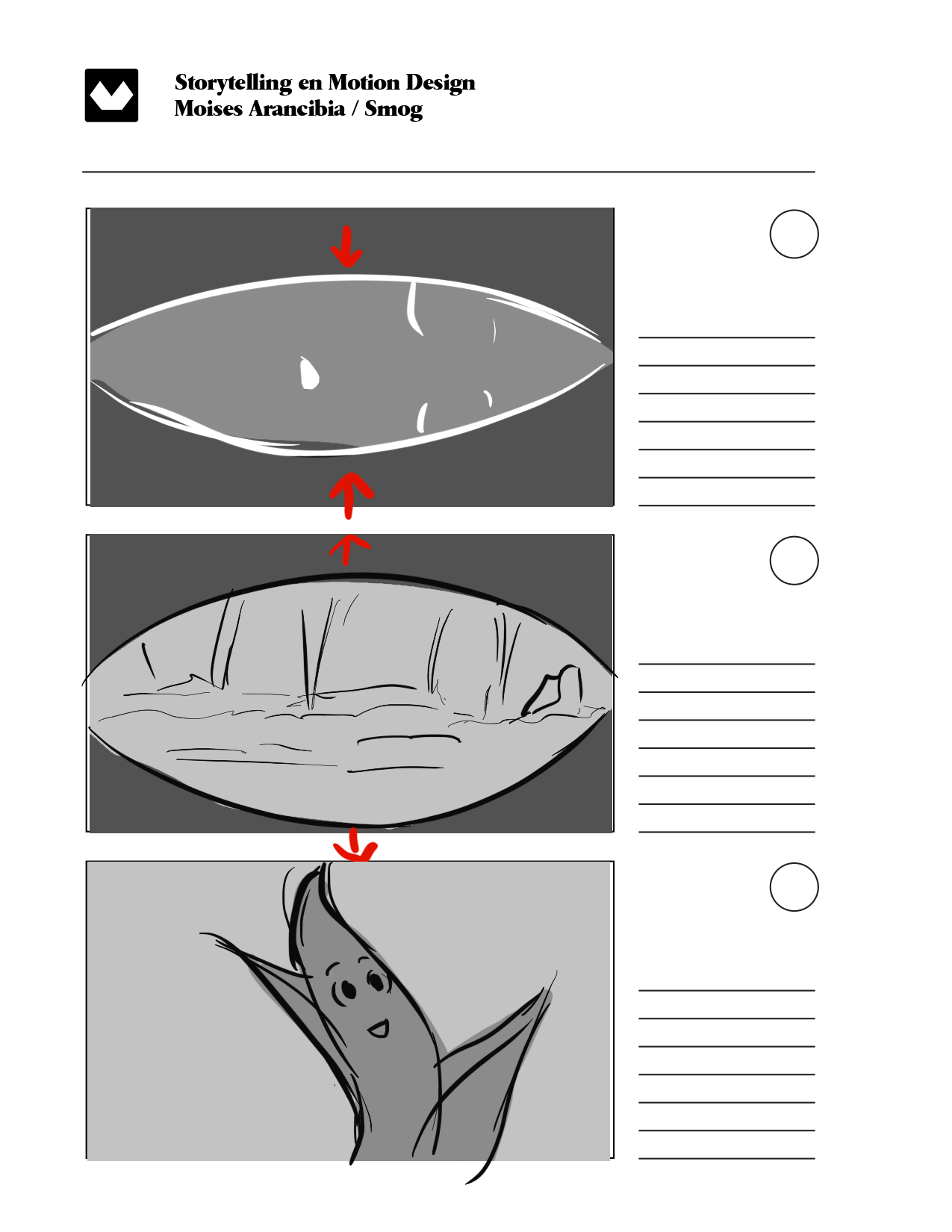 Storytelling en Motion Design
Moises Arancibia / Smog