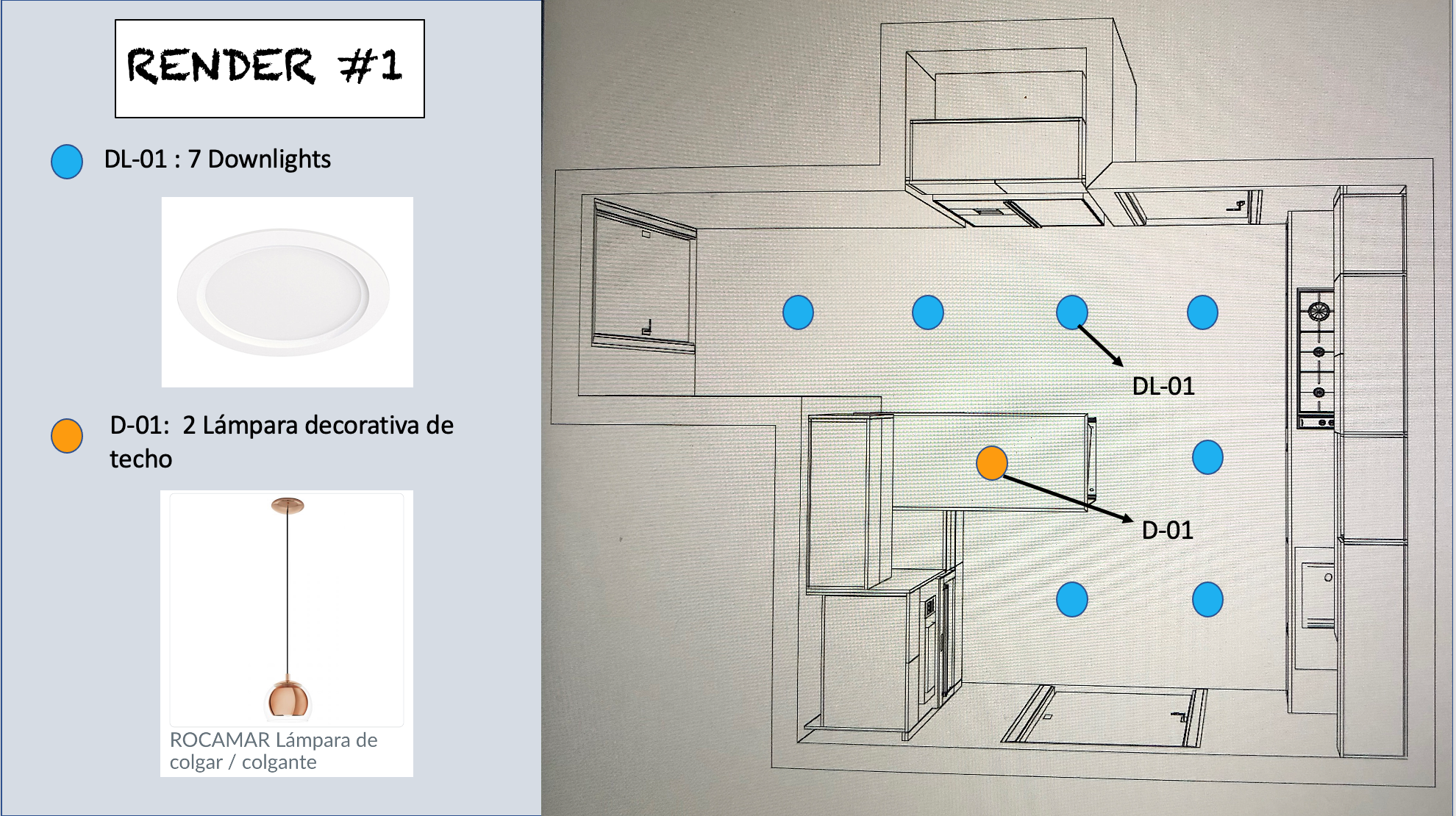 RENDER #1

DL-01 : 7 Downlights

D-01: 2 Lámpara decorativa de techo

ROCAMAR Lámpara de colgar / colgante

DL-01

D-01