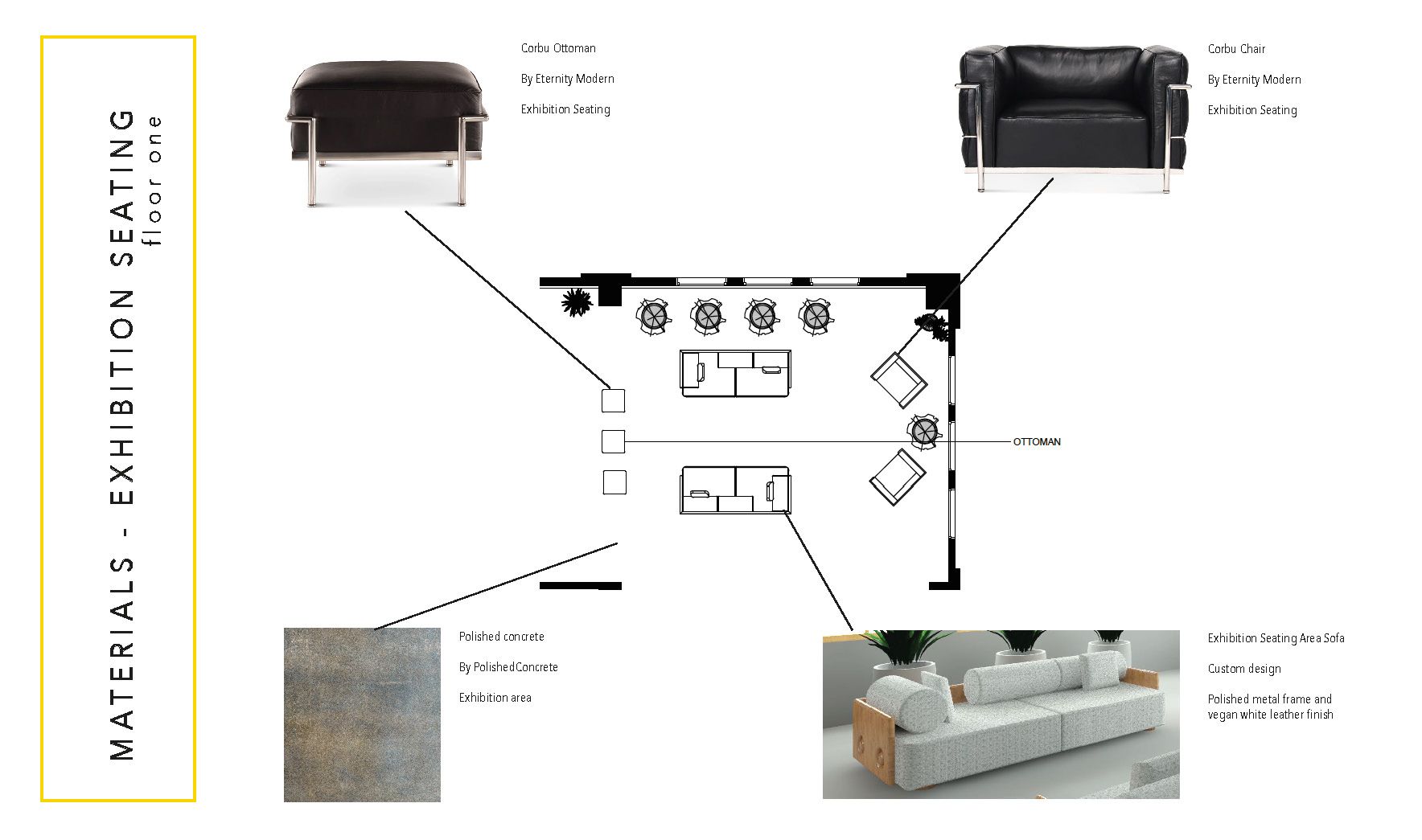 MATERIALS - EXHIBITION SEATING
floor one

Corbu Ottoman

By Eternity Modern

Exhibition Seating

Corbu Chair

By Eternity Modern

Exhibition Seating

OTTOMAN

Polished concrete

By PolishedConcrete

Exhibition area

Exhibition Seating Area Sofa

Custom design

Polished metal frame and vegan white leather finish