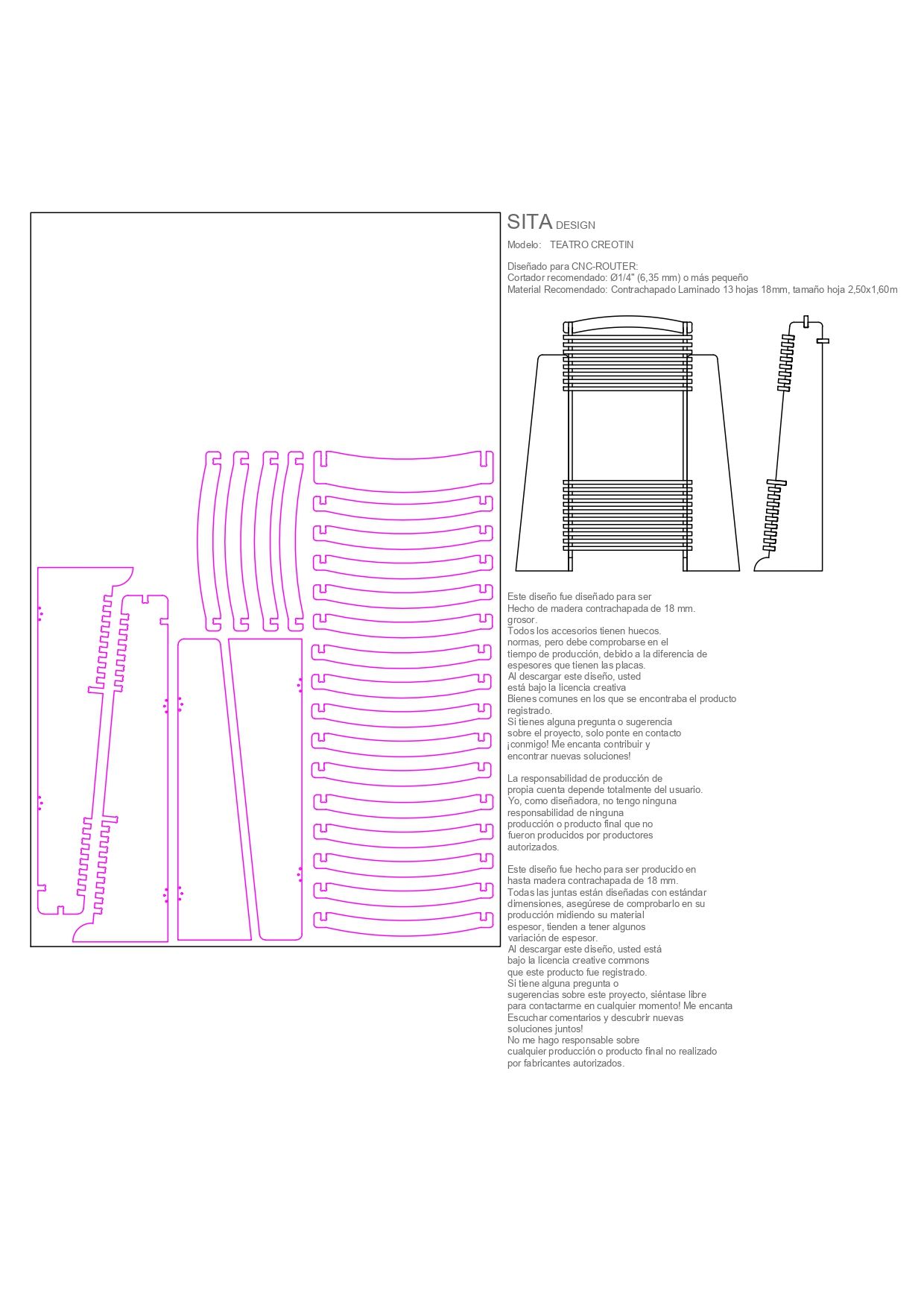 SITA DESIGN

Modelo: TEATRO CREOTIN

Diseñado para CNC-ROUTER:
Cortador recomendado: Ø1/4" (6,35 mm) o más pequeño
Material Recomendado: Contrachapado Laminado 13 hojas 18mm, tamaño hoja 2,50x1,60m

Este diseño fue diseñado para ser
Hecho de madera contrachapada de 18 mm.
grosor.
Todos los accesorios tienen huecos.
normas, pero debe comprobarse en el
tiempo de producción, debido a la diferencia de
espesores que tienen las placas.
Al descargar este diseño, usted
está bajo la licencia creativa
Bienes comunes en los que se encontraba el producto
registrado.
Si tienes alguna pregunta o sugerencia
sobre el proyecto, solo ponte en contacto
¡conmigo! Me encanta contribuir y
encontrar nuevas soluciones!

La responsabilidad de producción de
propia cuenta depende totalmente del usuario.
Yo, como diseñadora, no tengo ninguna
responsabilidad de ninguna
producción o producto final que no
fueron producidos por productores
autorizados.

Este diseño fue hecho para ser producido en
hasta madera contrachapada de 18 mm.
Todas las juntas están diseñadas con estándar
dimensiones, asegúrese de comprobarlo en su
producción midiendo su material
espesor, tienden a tener algunos
variación de espesor.
Al descargar este diseño, usted está
bajo la licencia creative commons
que este producto fue registrado.
Si tiene alguna pregunta o
sugerencias sobre este proyecto, siéntase libre
para contactarme en cualquier momento! Me encanta
Escuchar comentarios y descubrir nuevas
soluciones juntos!
No me hago responsable sobre
cualquier producción o producto final no realizado
por fabricantes autorizados.