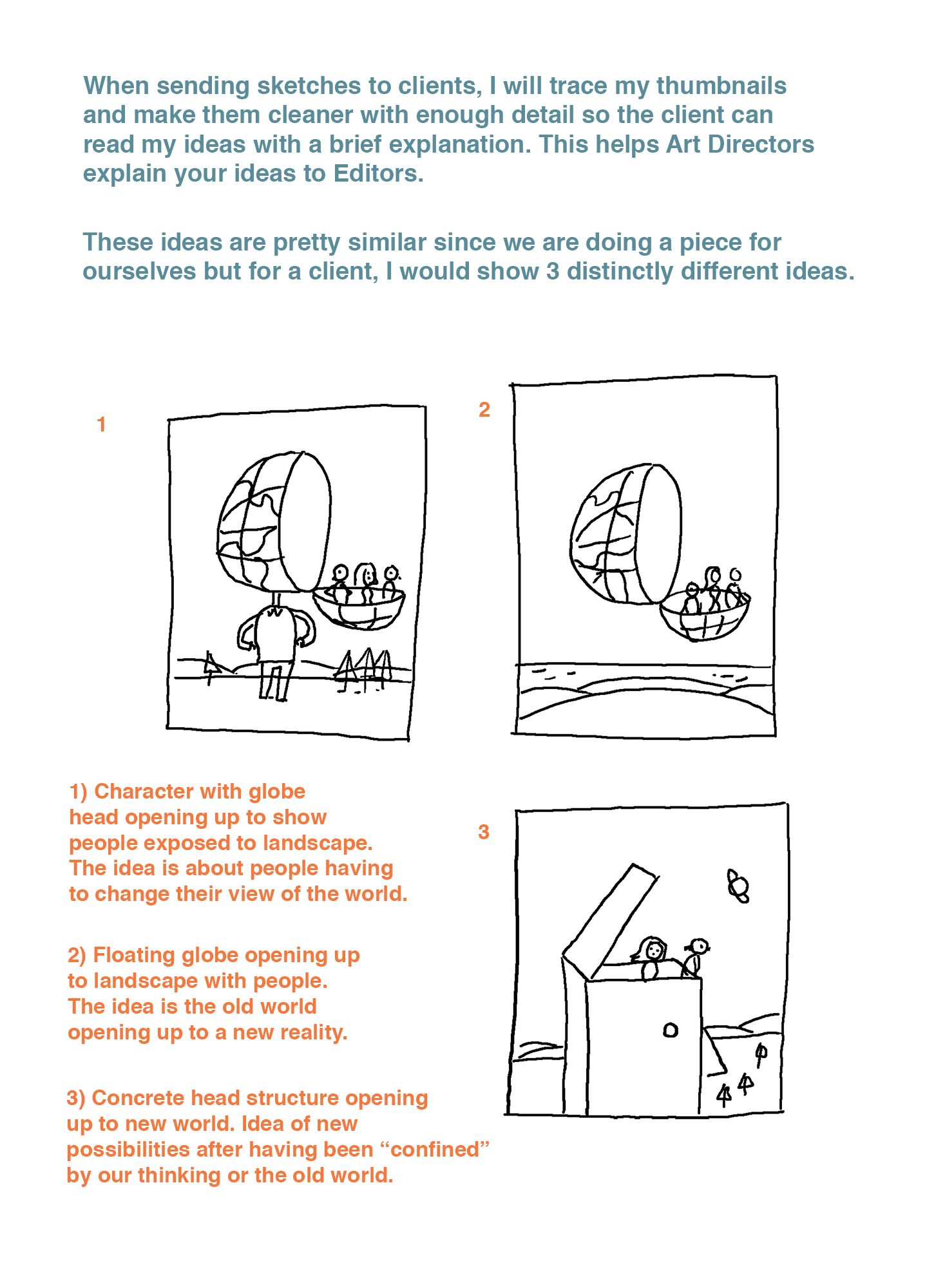 When sending sketches to clients, I will trace my thumbnails and make them cleaner with enough detail so the client can read my ideas with a brief explanation. This helps Art Directors explain your ideas to Editors.

These ideas are pretty similar since we are doing a piece for ourselves but for a client, I would show 3 distinctly different ideas.

1

2

1) Character with globe head opening up to show people exposed to landscape. The idea is about people having to change their view of the world.

3

2) Floating globe opening up to landscape with people. The idea is the old world opening up to a new reality.

3) Concrete head structure opening up to new world. Idea of new possibilities after having been “confined” by our thinking or the old world.