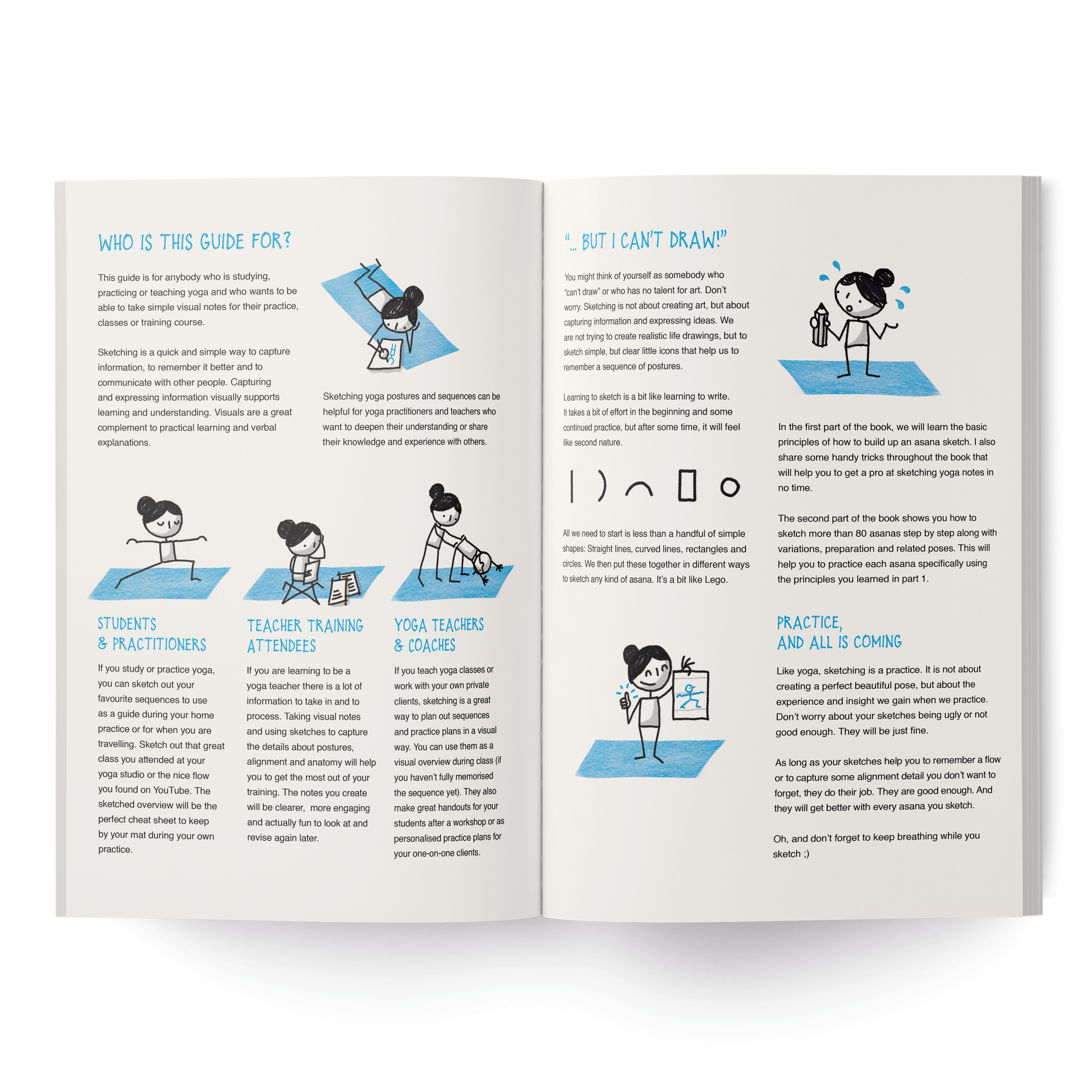 WHO IS THIS GUIDE FOR?

This guide is for anybody who is studying, practicing or teaching yoga and who wants to be able to take simple visual notes for their practice, classes or training course.

Sketching is a quick and simple way to capture information, to remember it better and to communicate with other people. Capturing and expressing information visually supports learning and understanding. Visuals are a great complement to practical learning and verbal explanations.

Sketching yoga postures and sequences can be helpful for yoga practitioners and teachers who want to deepen their understanding or share their knowledge and experience with others.

STUDENTS & PRACTITIONERS

If you study or practice yoga, you can sketch out your favourite sequences to use as a guide during your home practice or for when you are travelling. Sketch out that great class you attended at your yoga studio or the nice flow you found on YouTube. The sketched overview will be the perfect cheat sheet to keep by your mat during your own practice.

TEACHER TRAINING ATTENDEES

If you are learning to be a yoga teacher there is a lot of information to take in and to process. Taking visual notes and using sketches to capture the details about postures, alignment and anatomy will help you to get the most out of your training. The notes you create will be clearer, more engaging and actually fun to look at and revise again later.

YOGA TEACHERS & COACHES

If you teach yoga classes or work with your own private clients, sketching is a great way to plan out sequences and practice plans in a visual way. You can use them as a visual overview during class (if you haven't fully memorised the sequence yet). They also make great handouts for your students after a workshop or as personalised practice plans for your one-on-one clients.

"... BUT I CAN'T DRAW!"

You might think of yourself as somebody who "can't draw" or who has no talent for art. Don't worry. Sketching is not about creating art, but about capturing information and expressing ideas. We are not trying to create realistic life drawings, but to sketch simple, but clear little icons that help us to remember a sequence of postures.

Learning to sketch is a bit like learning to write. It takes a bit of effort in the beginning and some continued practice, but after some time, it will feel like second nature.

All we need to start is less than a handful of simple shapes: Straight lines, curved lines, rectangles and circles. We then put these together in different ways to sketch any kind of asana. It's a bit like Lego.

In the first part of the book, we will learn the basic principles of how to build up an asana sketch. I also share some handy tricks throughout the book that will help you to get a pro at sketching yoga notes in no time.

The second part of the book shows you how to sketch more than 80 asanas step by step along with variations, preparation and related poses. This will help you to practice each asana specifically using the principles you learned in part 1.

PRACTICE, AND ALL IS COMING

Like yoga, sketching is a practice. It is not about creating a perfect beautiful pose, but about the experience and insight we gain when we practice. Don't worry about your sketches being ugly or not good enough. They will be just fine.

As long as your sketches help you to remember a flow or to capture some alignment detail you don't want to forget, they do their job. They are good enough. And they will get better with every asana you sketch.

Oh, and don't forget to keep breathing while you sketch ;)