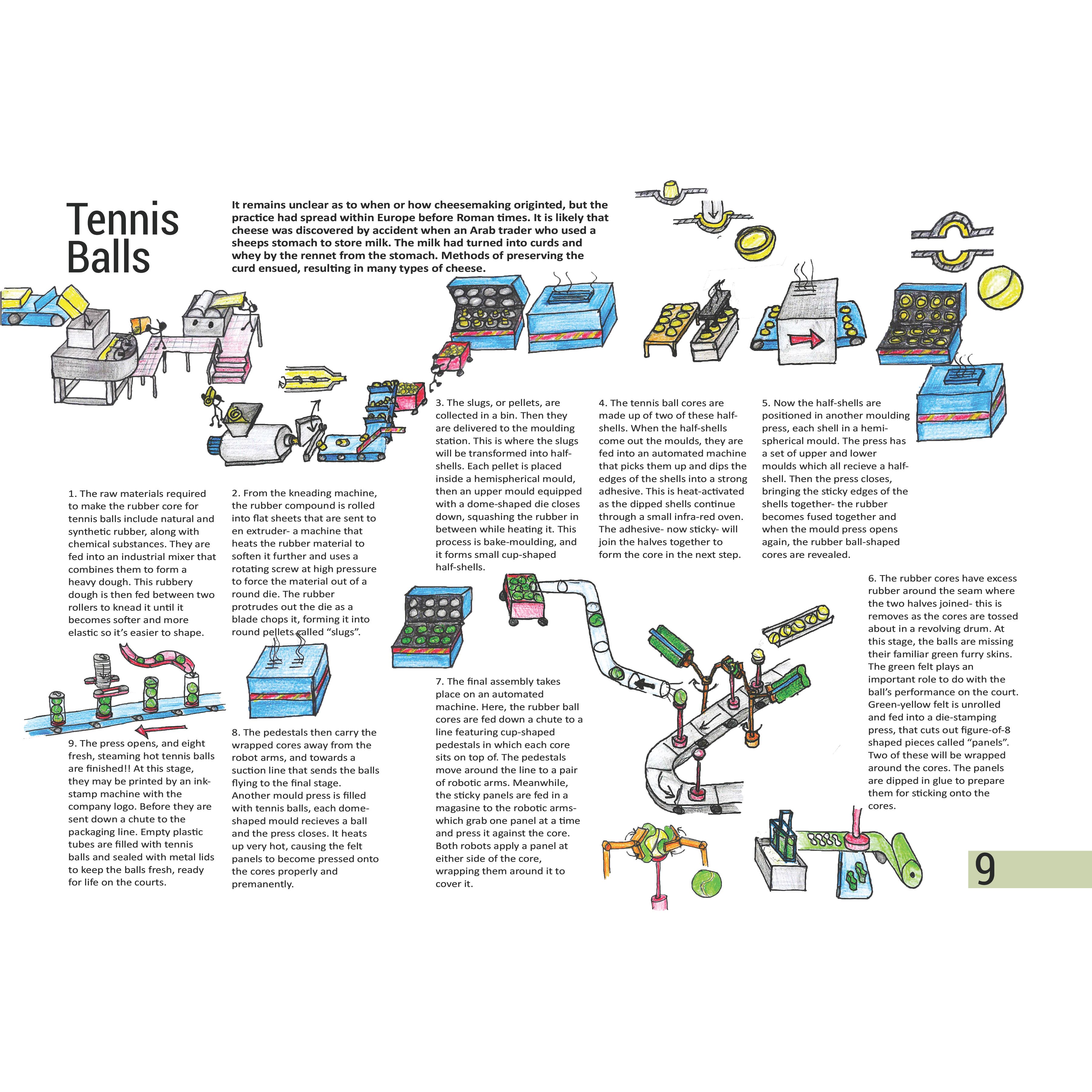 Tennis Balls

It remains unclear as to when or how cheesemaking originted, but the practice had spread within Europe before Roman times. It is likely that cheese was discovered by accident when an Arab trader who used a sheeps stomach to store milk. The milk had turned into curds and whey by the rennet from the stomach. Methods of preserving the curd ensued, resulting in many types of cheese.

1. The raw materials required to make the rubber core for tennis balls include natural and synthetic rubber, along with chemical substances. They are fed into an industrial mixer that combines them to form a heavy dough. This rubbery dough is then fed between two rollers to knead it until it becomes softer and more elastic so it's easier to shape.

2. From the kneading machine, the rubber compound is rolled into flat sheets that are sent to en extruder- a machine that heats the rubber material to soften it further and uses a rotating screw at high pressure to force the material out of a round die. The rubber protrudes out the die as a blade chops it, forming it into round pellets called "slugs".

3. The slugs, or pellets, are collected in a bin. Then they are delivered to the moulding station. This is where the slugs will be transformed into half-shells. Each pellet is placed inside a hemispherical mould, then an upper mould equipped with a dome-shaped die closes down, squashing the rubber in between while heating it. This process is bake-moulding, and it forms small cup-shaped half-shells.

4. The tennis ball cores are made up of two of these half-shells. When the half-shells come out the moulds, they are fed into an automated machine that picks them up and dips the edges of the shells into a strong adhesive. This is heat-activated as the dipped shells continue through a small infra-red oven. The adhesive- now sticky- will join the halves together to form the core in the next step.

5. Now the half-shells are positioned in another moulding press, each shell in a hemispherical mould. The press has a set of upper and lower moulds which all recieve a half-shell. Then the press closes, bringing the sticky edges of the shells together- the rubber becomes fused together and when the mould press opens again, the rubber ball-shaped cores are revealed.

6. The rubber cores have excess rubber around the seam where the two halves joined- this is removes as the cores are tossed about in a revolving drum. At this stage, the balls are missing their familiar green furry skins. The green felt plays an important role to do with the ball's performance on the court. Green-yellow felt is unrolled and fed into a die-stamping press, that cuts out figure-of-8 shaped pieces called "panels". Two of these will be wrapped around the cores. The panels are dipped in glue to prepare them for sticking onto the cores.

7. The final assembly takes place on an automated machine. Here, the rubber ball cores are fed down a chute to a line featuring cup-shaped pedestals in which each core sits on top of. The pedestals move around the line to a pair of robotic arms. Meanwhile, the sticky panels are fed in a magasine to the robotic arms- which grab one panel at a time and press it against the core. Both robots apply a panel at either side of the core, wrapping them around it to cover it.

8. The pedestals then carry the wrapped cores away from the robot arms, and towards a suction line that sends the balls flying to the final stage. Another mould press is filled with tennis balls, each dome-shaped mould recieves a ball and the press closes. It heats up very hot, causing the felt panels to become pressed onto the cores properly and premanently.

9. The press opens, and eight fresh, steaming hot tennis balls are finished!! At this stage, they may be printed by an ink-stamp machine with the company logo. Before they are sent down a chute to the packaging line. Empty plastic tubes are filled with tennis balls and sealed with metal lids to keep the balls fresh, ready for life on the courts.

9