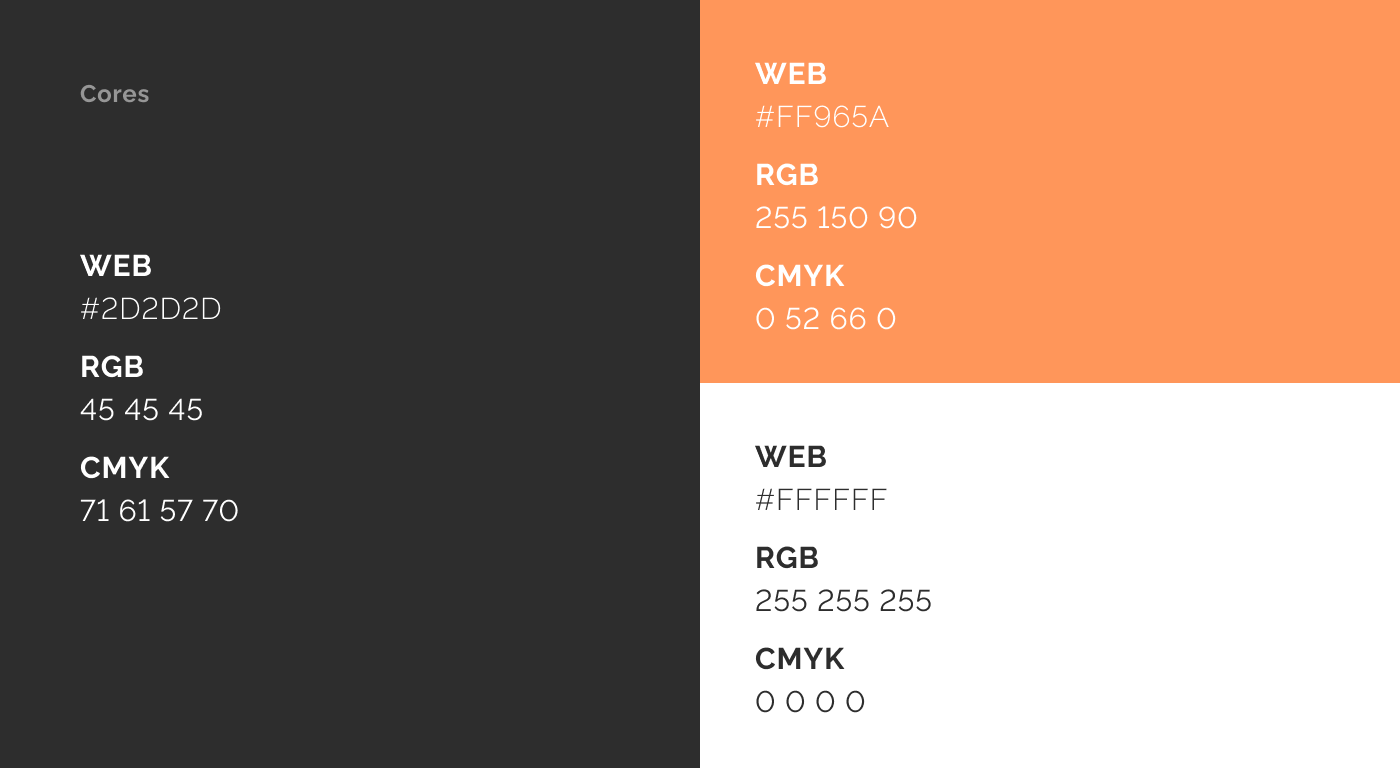 Cores

WEB
#2D2D2D
RGB
45 45 45
CMYK
71 61 57 70

WEB
#FF965A
RGB
255 150 90
CMYK
0 52 66 0

WEB
#FFFFFF
RGB
255 255 255
CMYK
0 0 0 0