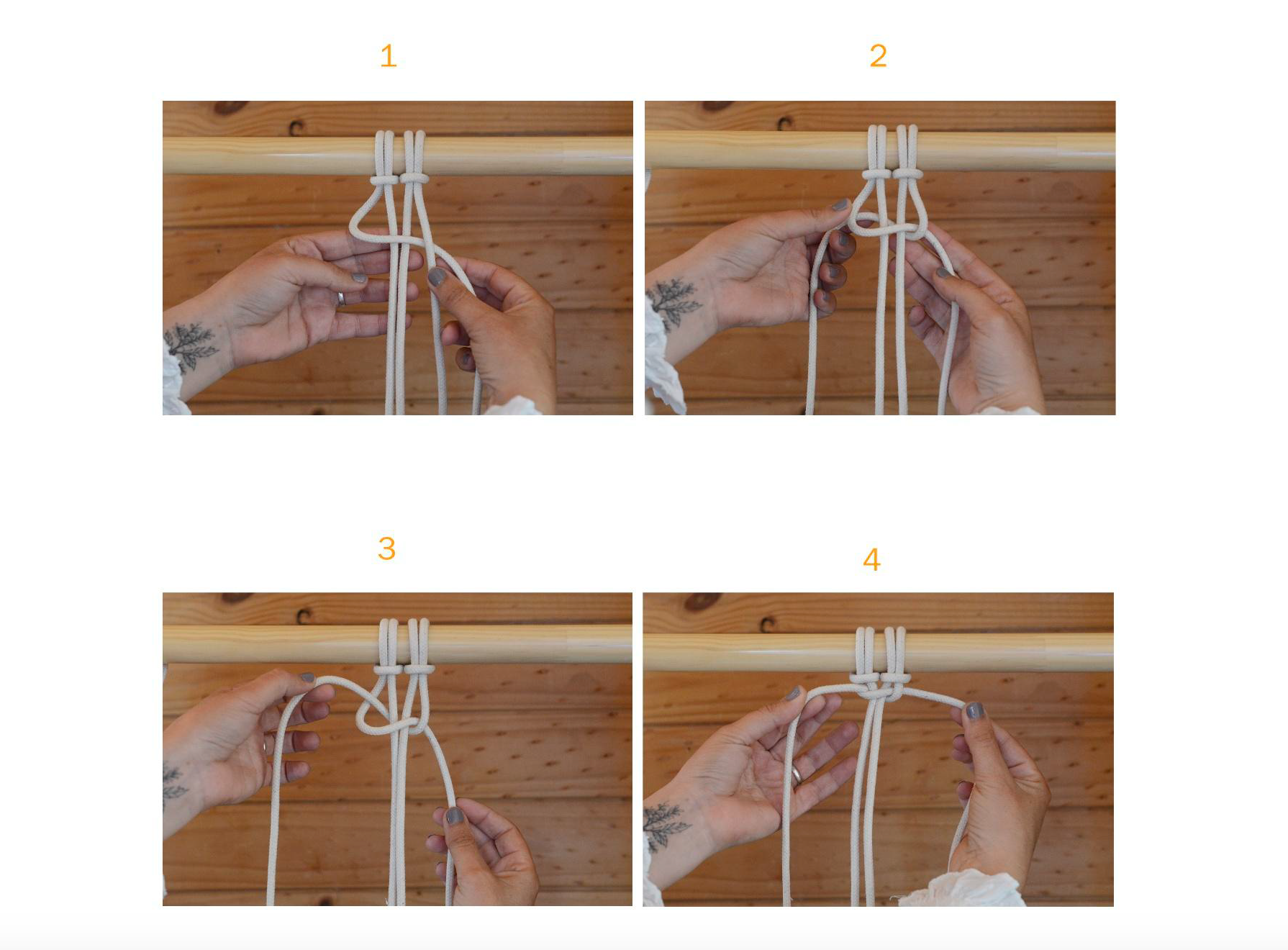 1

2

3

4