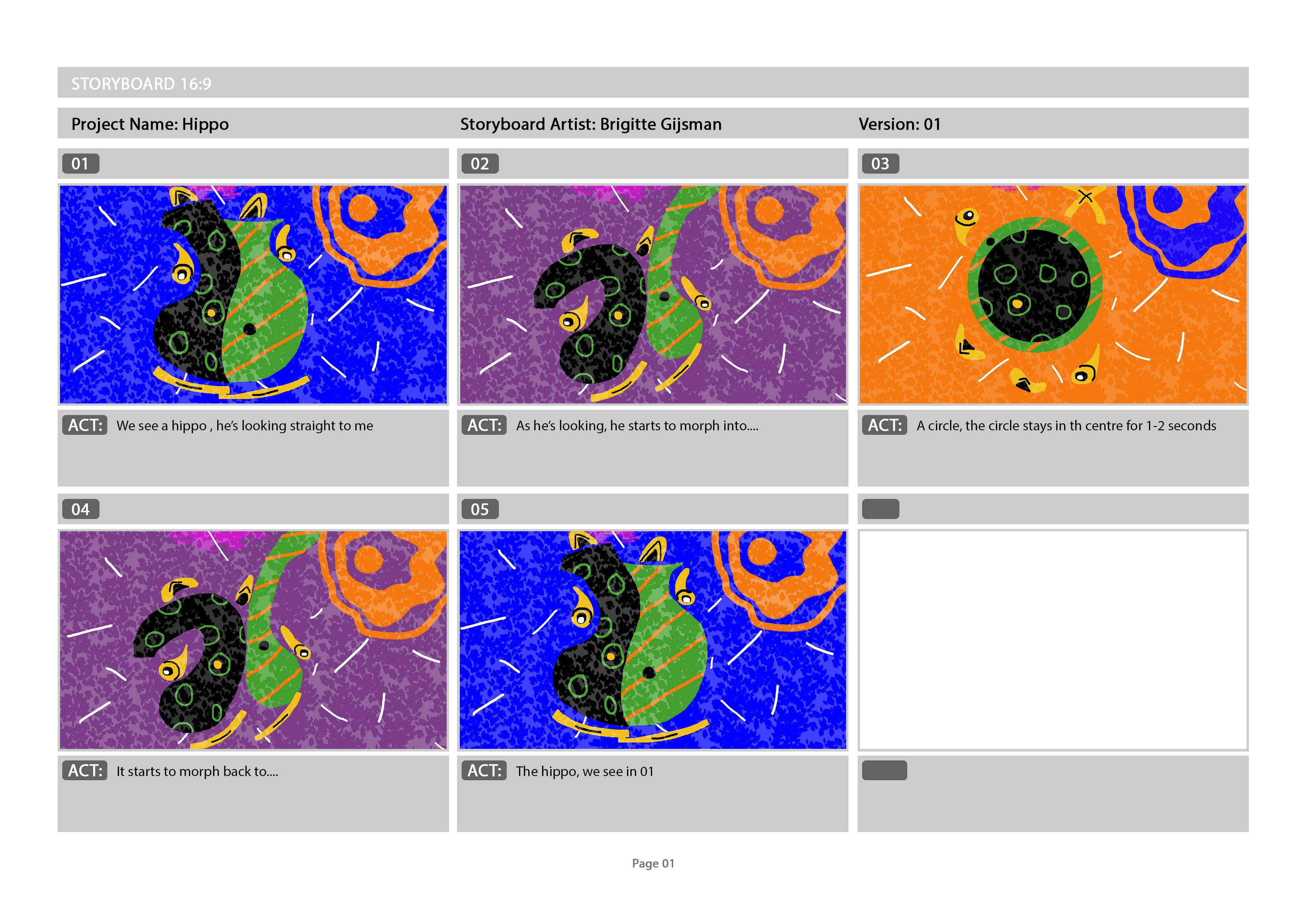 STORYBOARD 16:9

Project Name: Hippo

Storyboard Artist: Brigitte Gijsman

Version: 01

01

ACT: We see a hippo , he's looking straight to me

02

ACT: As he's looking, he starts to morph into....

03

ACT: A circle, the circle stays in th centre for 1-2 seconds

04

ACT: It starts to morph back to....

05

ACT: The hippo, we see in 01

Page 01