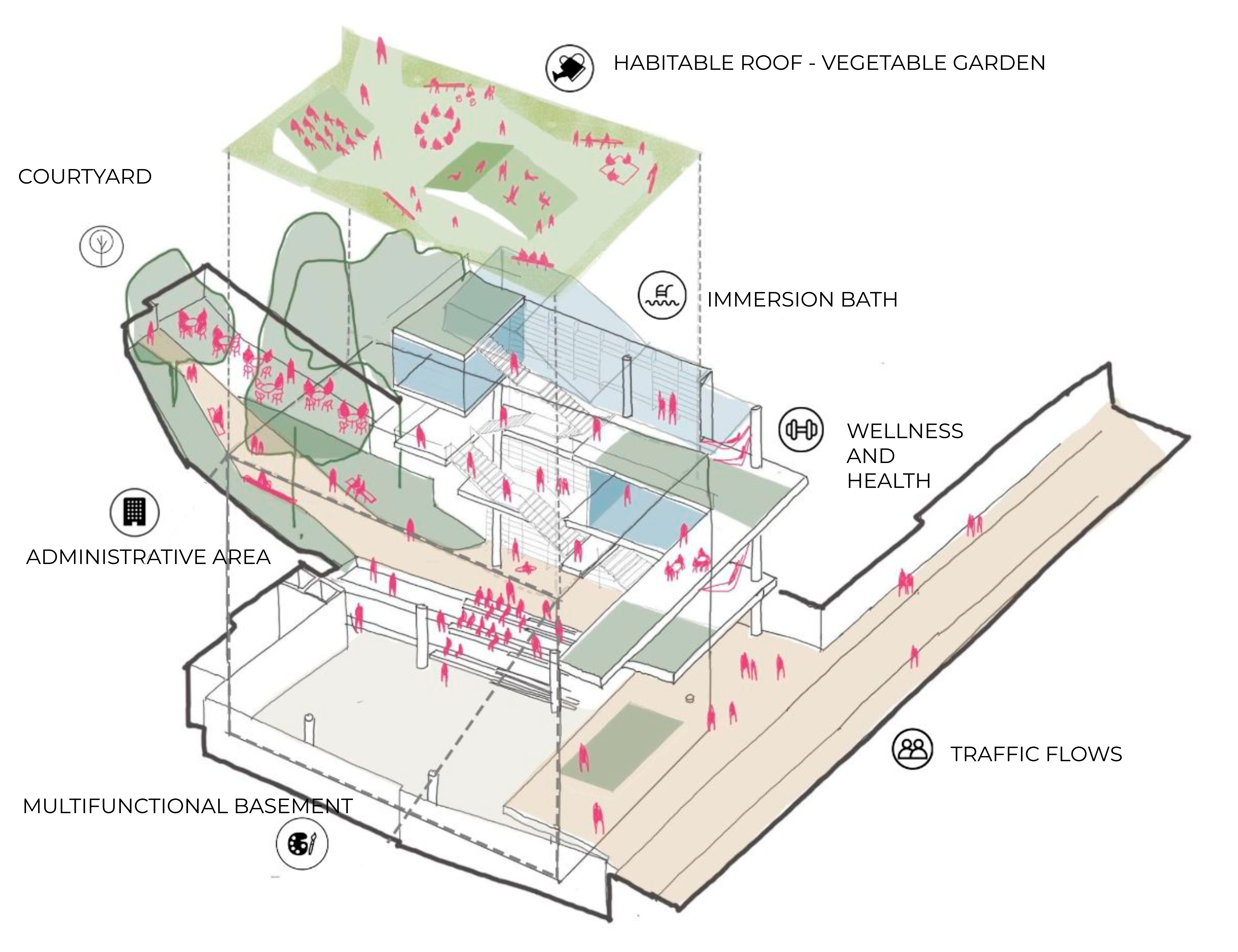 HABITABLE ROOF - VEGETABLE GARDEN

COURTYARD

IMMERSION BATH

WELLNESS AND HEALTH

ADMINISTRATIVE AREA

TRAFFIC FLOWS

MULTIFUNCTIONAL BASEMENT