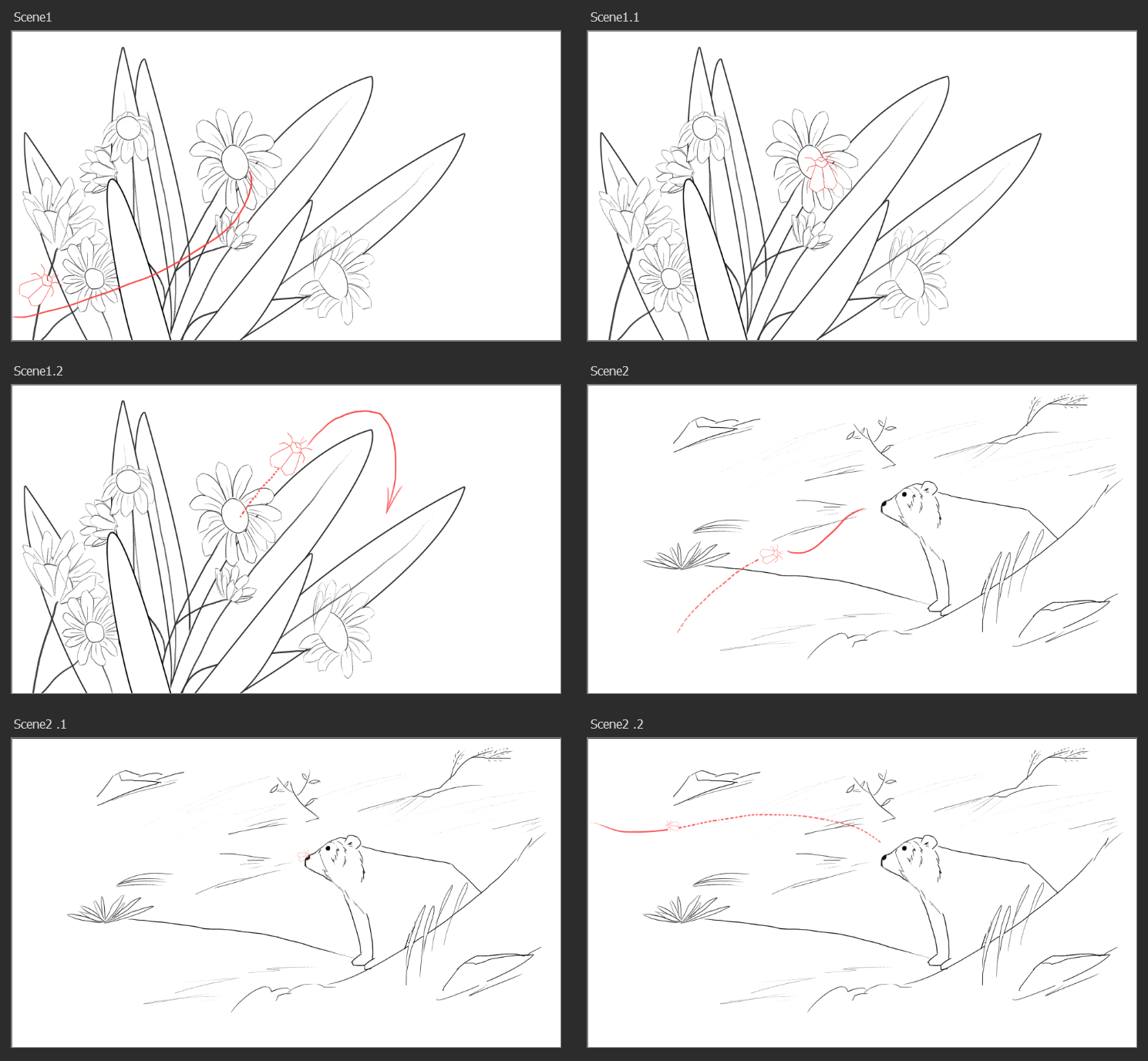 Scene1

Scene1.1

Scene1.2

Scene2

Scene2 .1

Scene2 .2