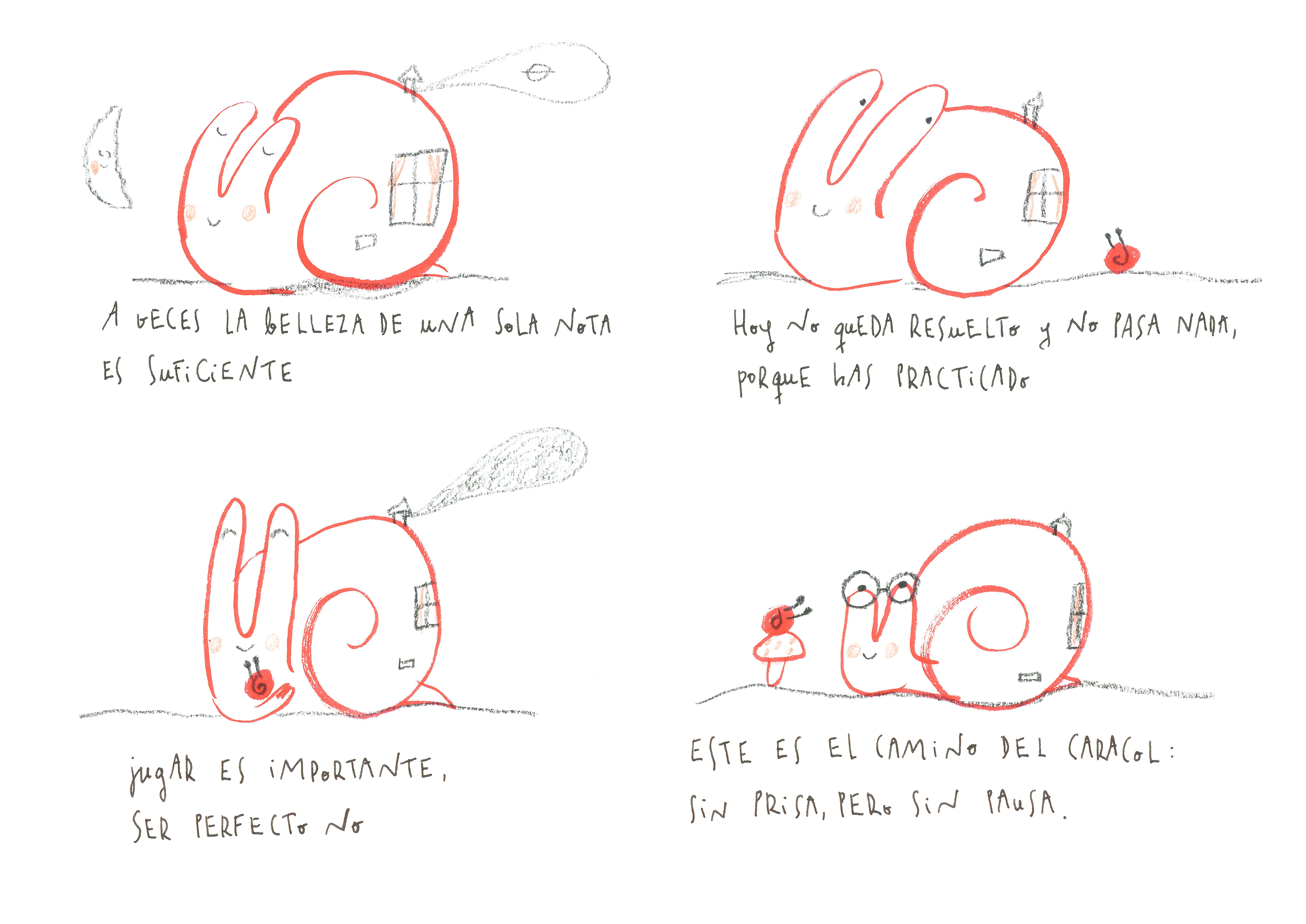 A VECES LA BELLEZA DE UNA SOLA NOTA ES SUFICIENTE

HOY NO QUEDA RESUELTO Y NO PASA NADA, PORQUE HAS PRACTICADO

JUGAR ES IMPORTANTE, SER PERFECTO NO

ESTE ES EL CAMINO DEL CARACOL: SIN PRISA, PERO SIN PAUSA.