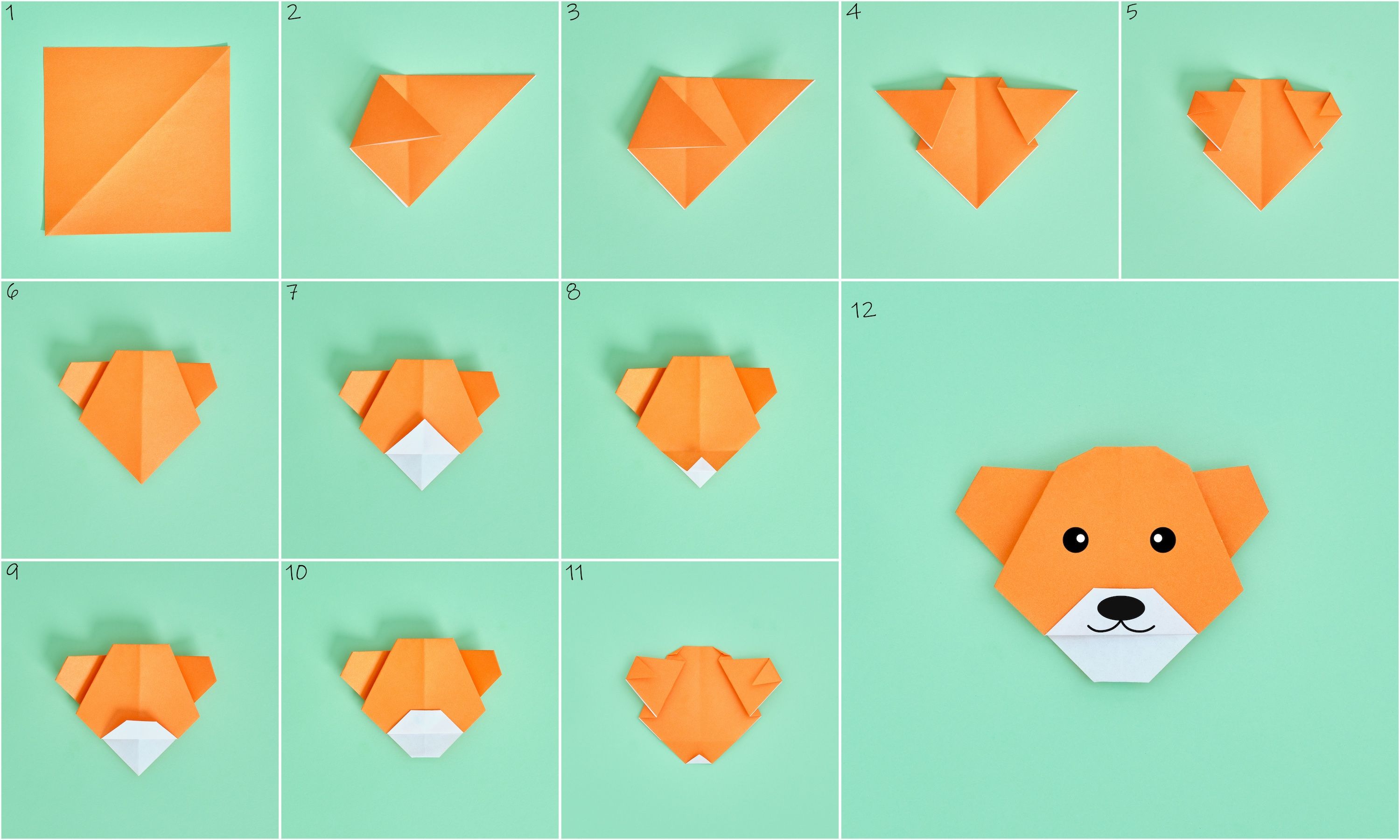 1

2

3

4

5

6

7

8

12

9

10

11