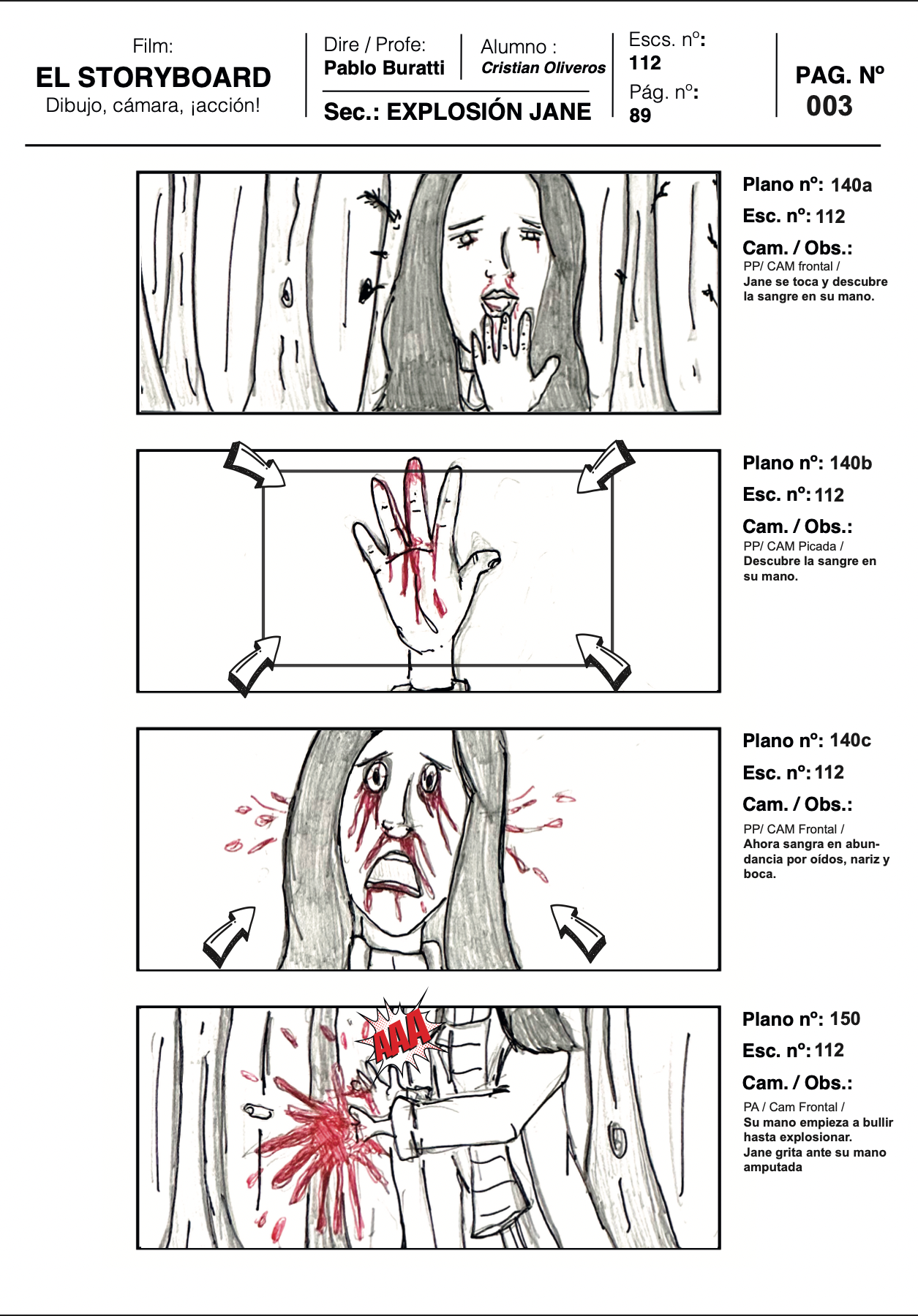 Film:
EL STORYBOARD
Dibujo, cámara, ¡acción!

Dire / Profe:
Pablo Buratti

Alumno :
Cristian Oliveros

Sec.: EXPLOSIÓN JANE

Escs. nº:
112
Pág. nº:
89

PAG. Nº
003

Plano nº: 140a
Esc. nº: 112
Cam. / Obs.:
PP/ CAM frontal /
Jane se toca y descubre la sangre en su mano.

Plano nº: 140b
Esc. nº: 112
Cam. / Obs.:
PP/ CAM Picada /
Descubre la sangre en su mano.

Plano nº: 140c
Esc. nº: 112
Cam. / Obs.:
PP/ CAM Frontal /
Ahora sangra en abundancia por oídos, nariz y boca.

AAA

Plano nº: 150
Esc. nº: 112
Cam. / Obs.:
PA / Cam Frontal /
Su mano empieza a bullir hasta explosionar.
Jane grita ante su mano amputada