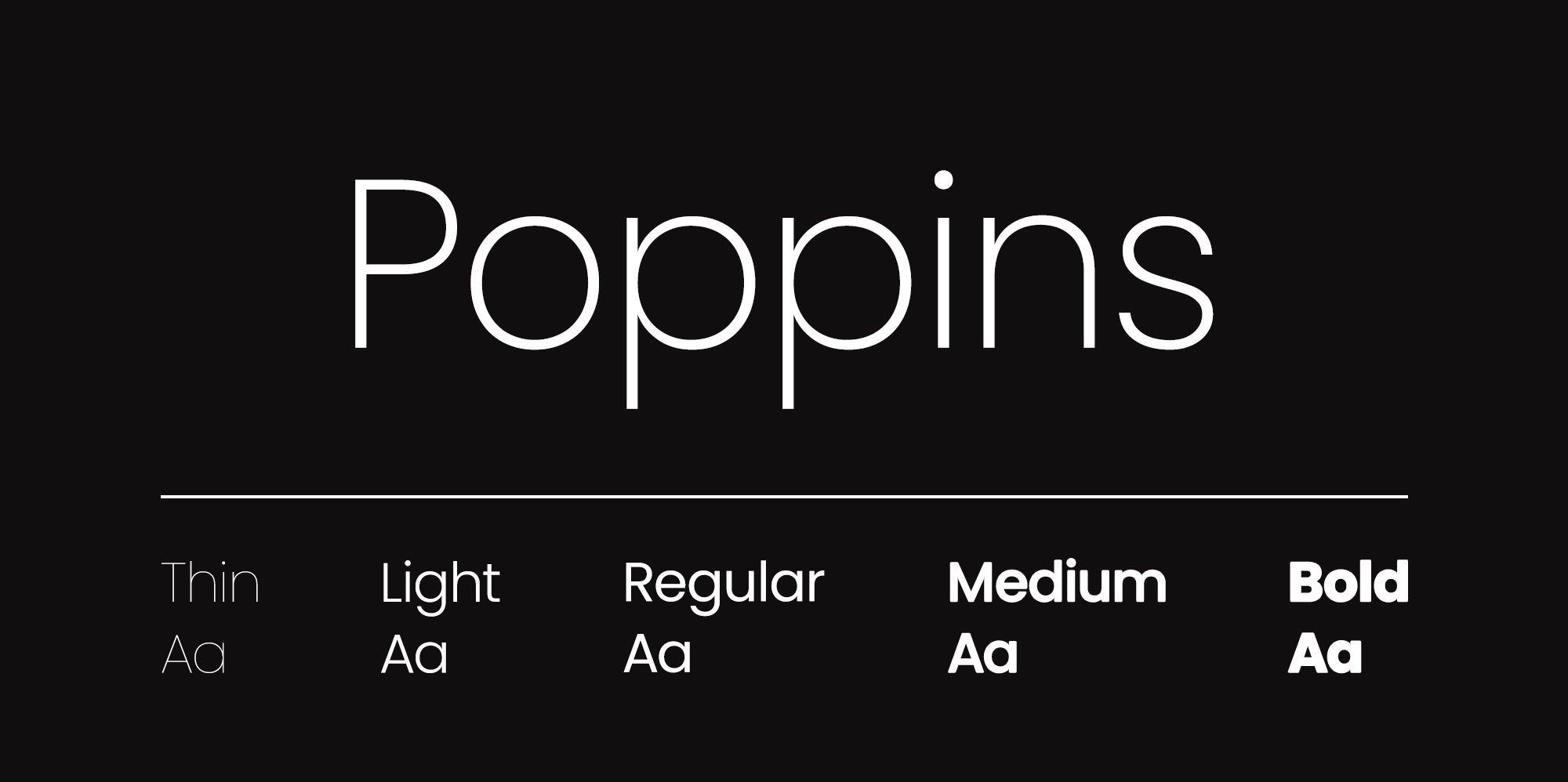 Poppins

Thin
Aa

Light
Aa

Regular
Aa

Medium
Aa

Bold
Aa