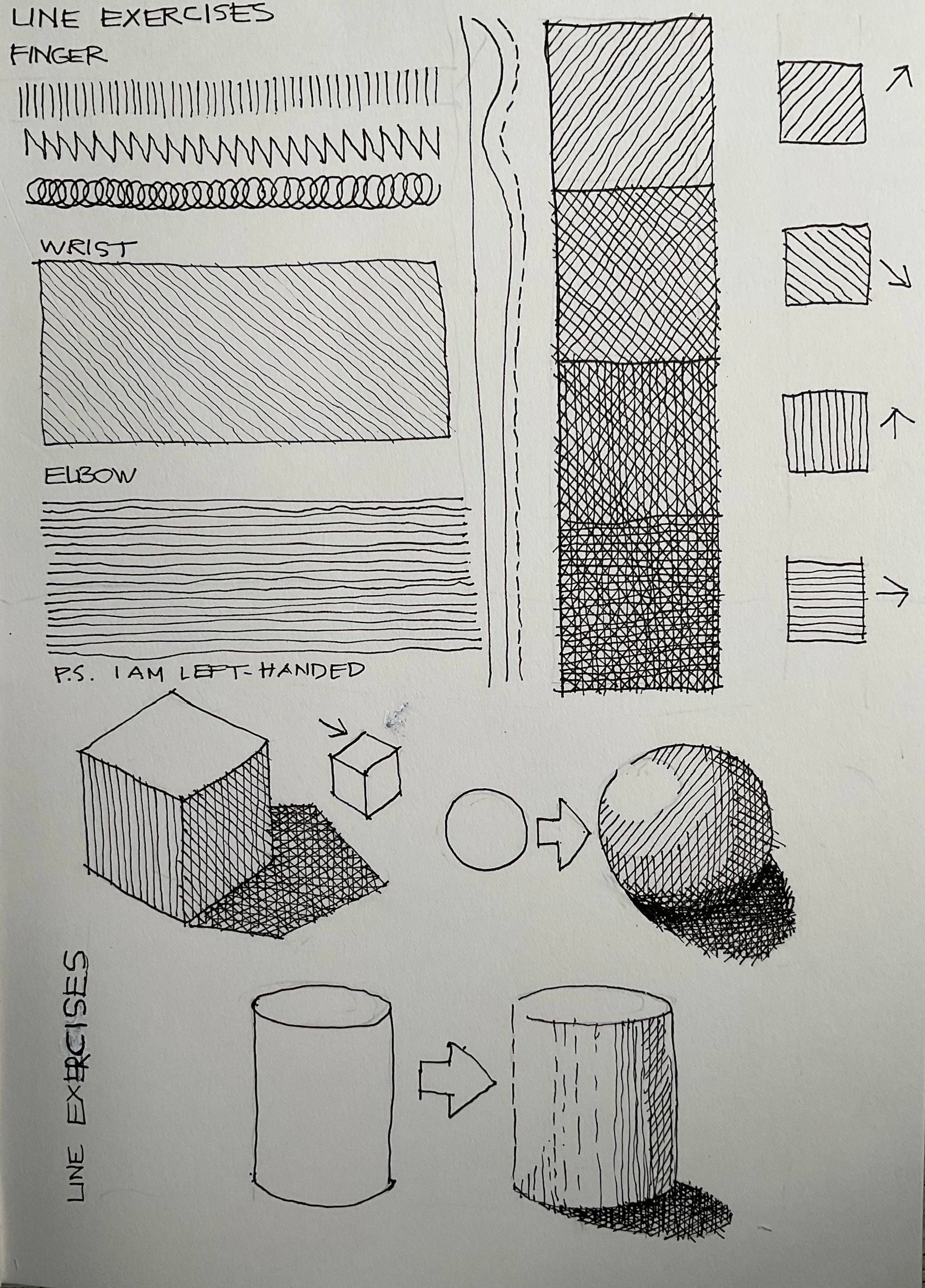 LINE EXERCISES
FINGER

WRIST

ELBOW

P.S. I AM LEFT-HANDED

LINE EXERCISES