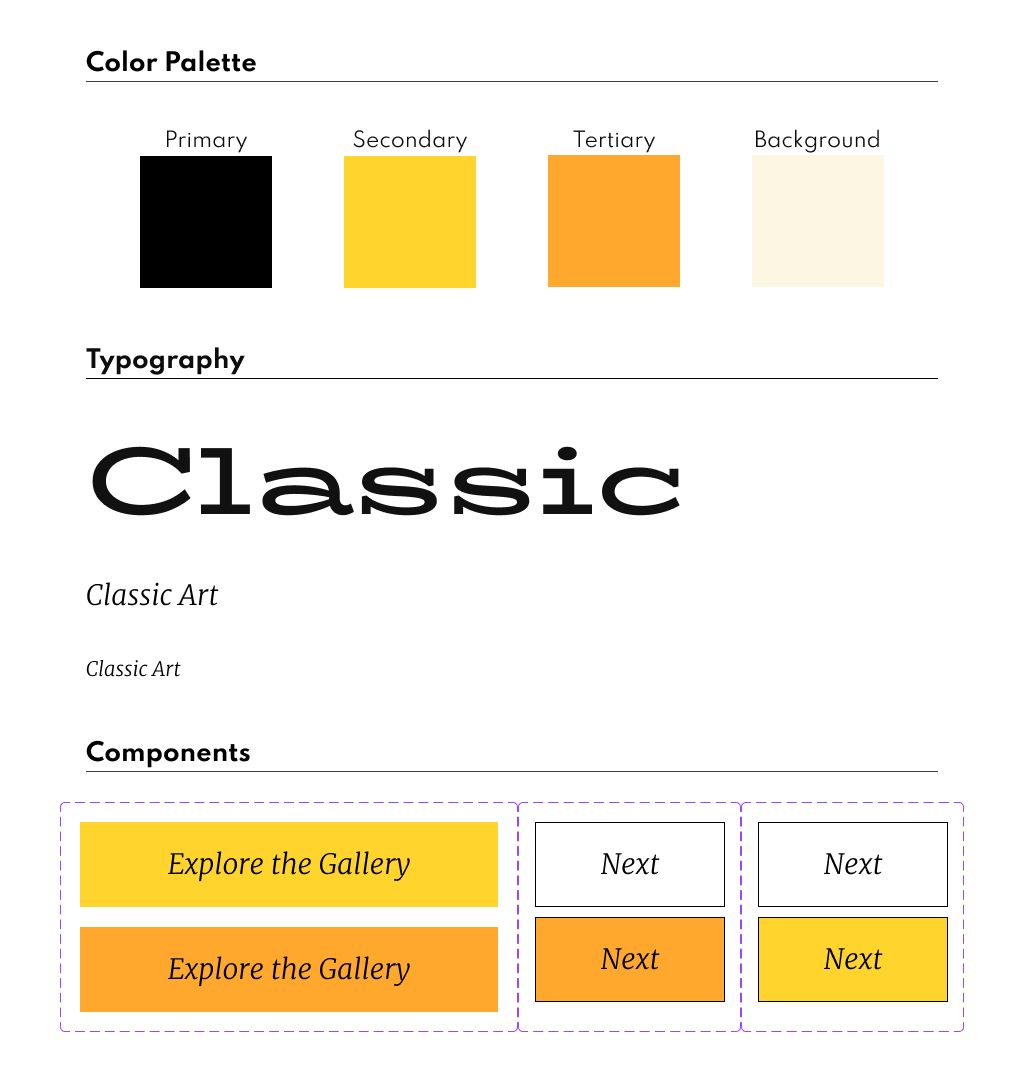 Color Palette

Primary

Secondary

Tertiary

Background

Typography

Classic

Classic Art

Classic Art

Components

Explore the Gallery

Explore the Gallery

Next

Next

Next

Next