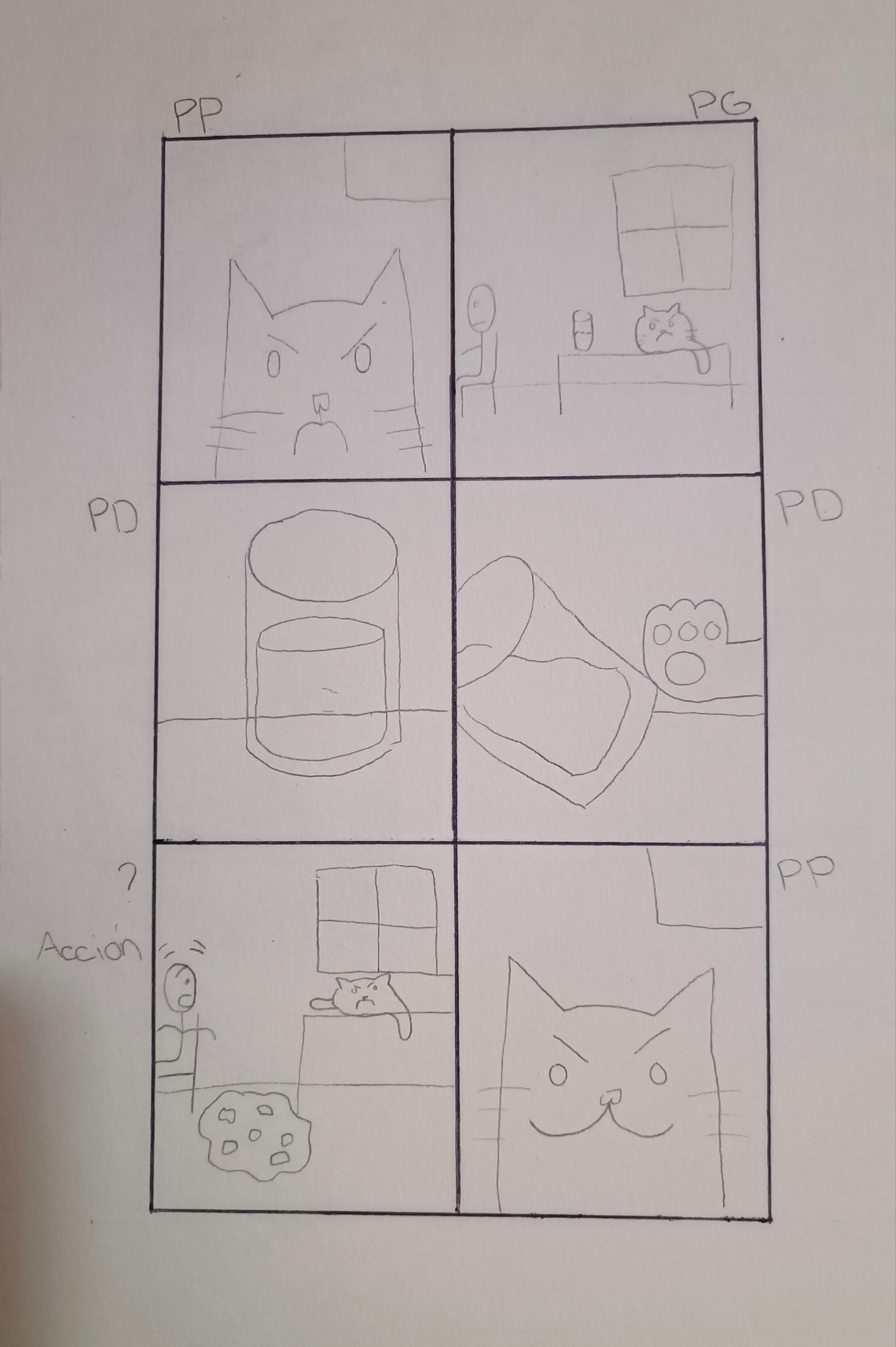 PP

PG

PD

PD

?

Acción

PP