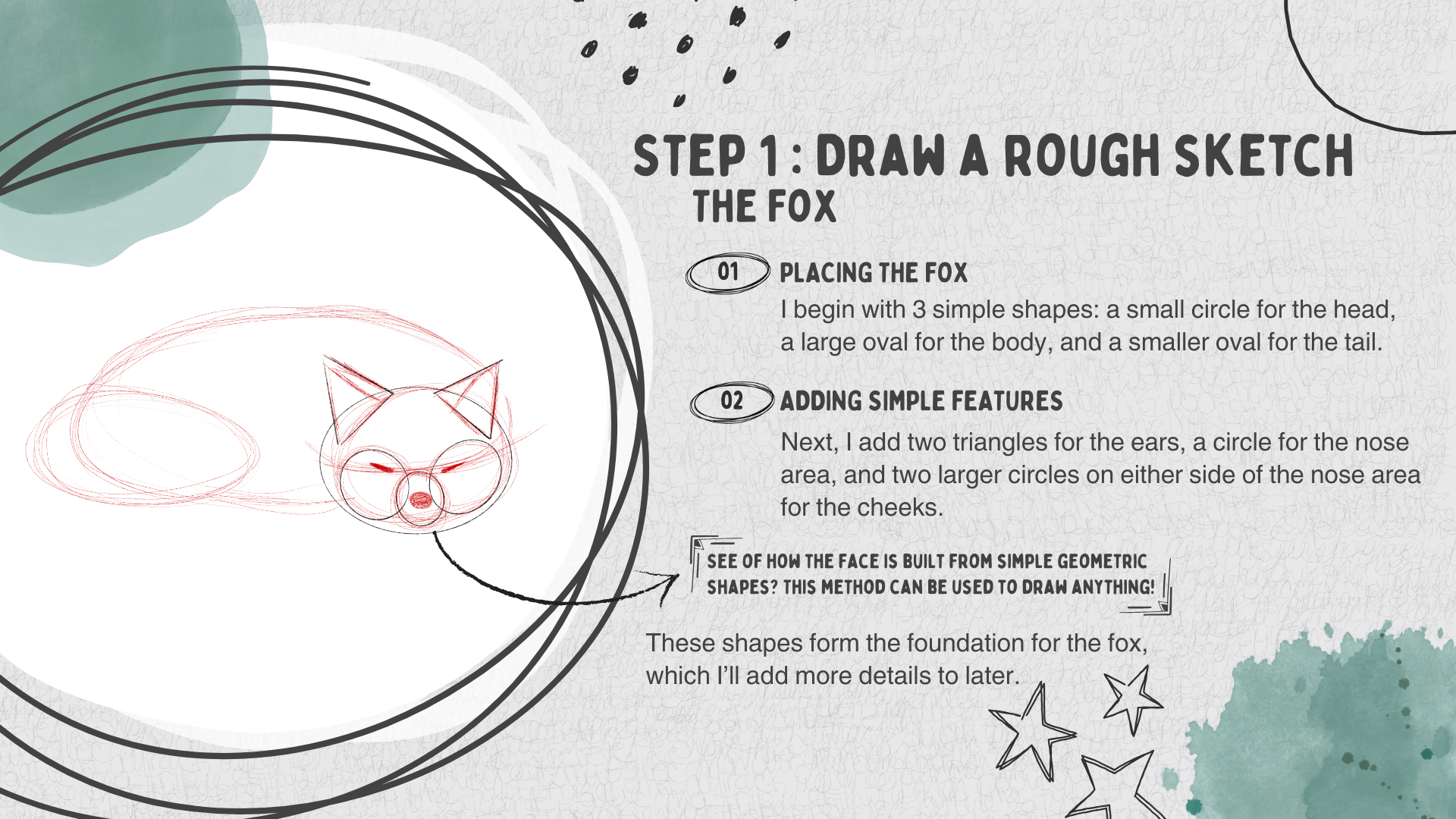 STEP 1 : DRAW A ROUGH SKETCH
THE FOX

01 PLACING THE FOX
I begin with 3 simple shapes: a small circle for the head, a large oval for the body, and a smaller oval for the tail.

02 ADDING SIMPLE FEATURES
Next, I add two triangles for the ears, a circle for the nose area, and two larger circles on either side of the nose area for the cheeks.

SEE OF HOW THE FACE IS BUILT FROM SIMPLE GEOMETRIC SHAPES? THIS METHOD CAN BE USED TO DRAW ANYTHING!

These shapes form the foundation for the fox, which I'll add more details to later.