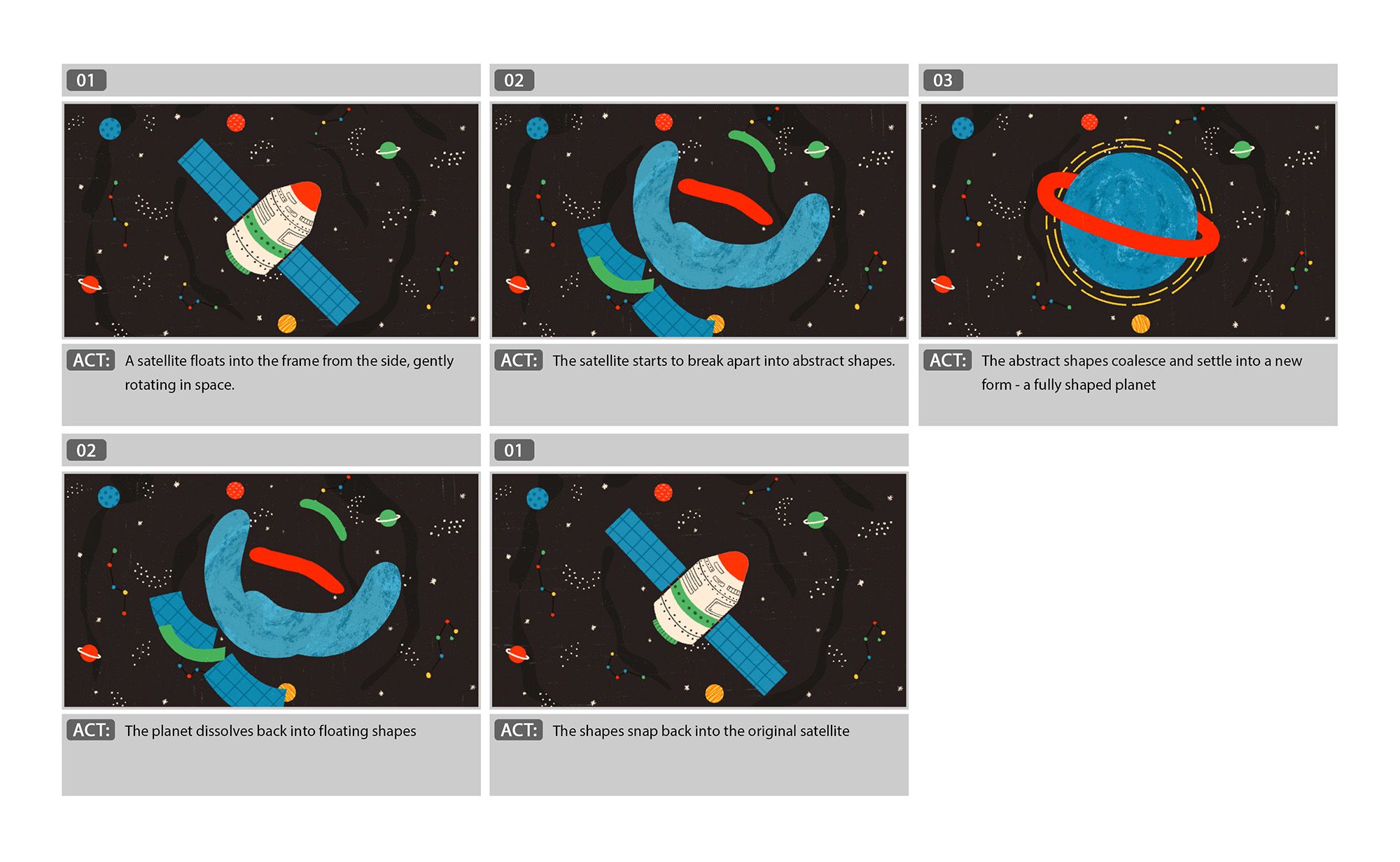 01

ACT: A satellite floats into the frame from the side, gently rotating in space.

02

ACT: The satellite starts to break apart into abstract shapes.

03

ACT: The abstract shapes coalesce and settle into a new form - a fully shaped planet

02

ACT: The planet dissolves back into floating shapes

01

ACT: The shapes snap back into the original satellite