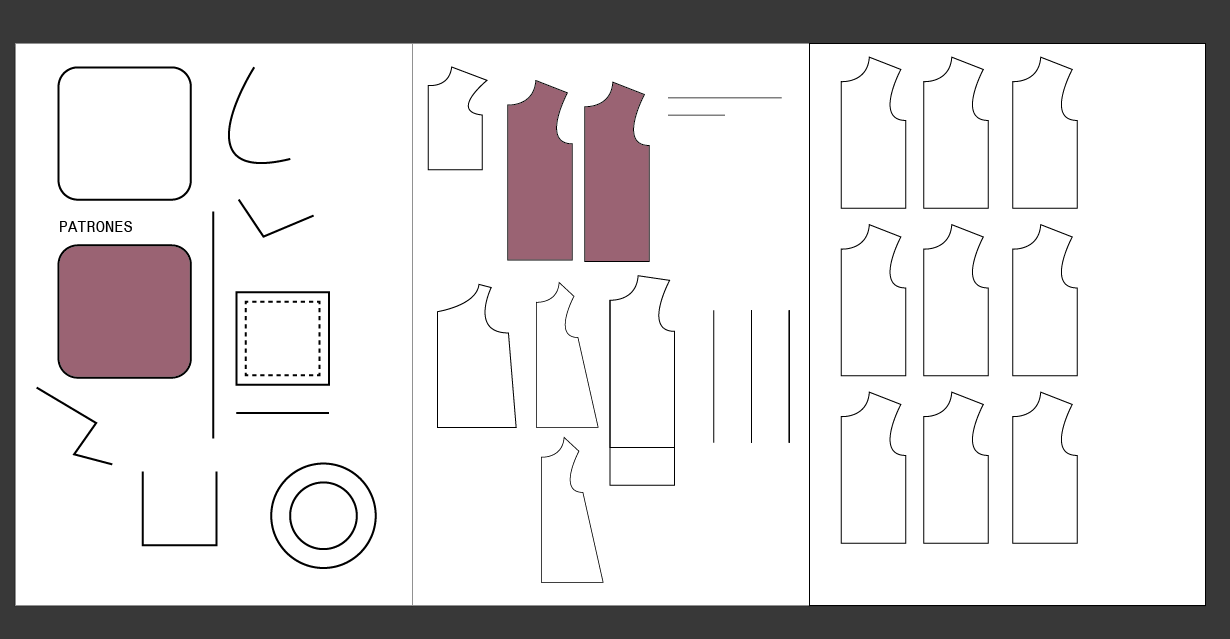 PATRONES