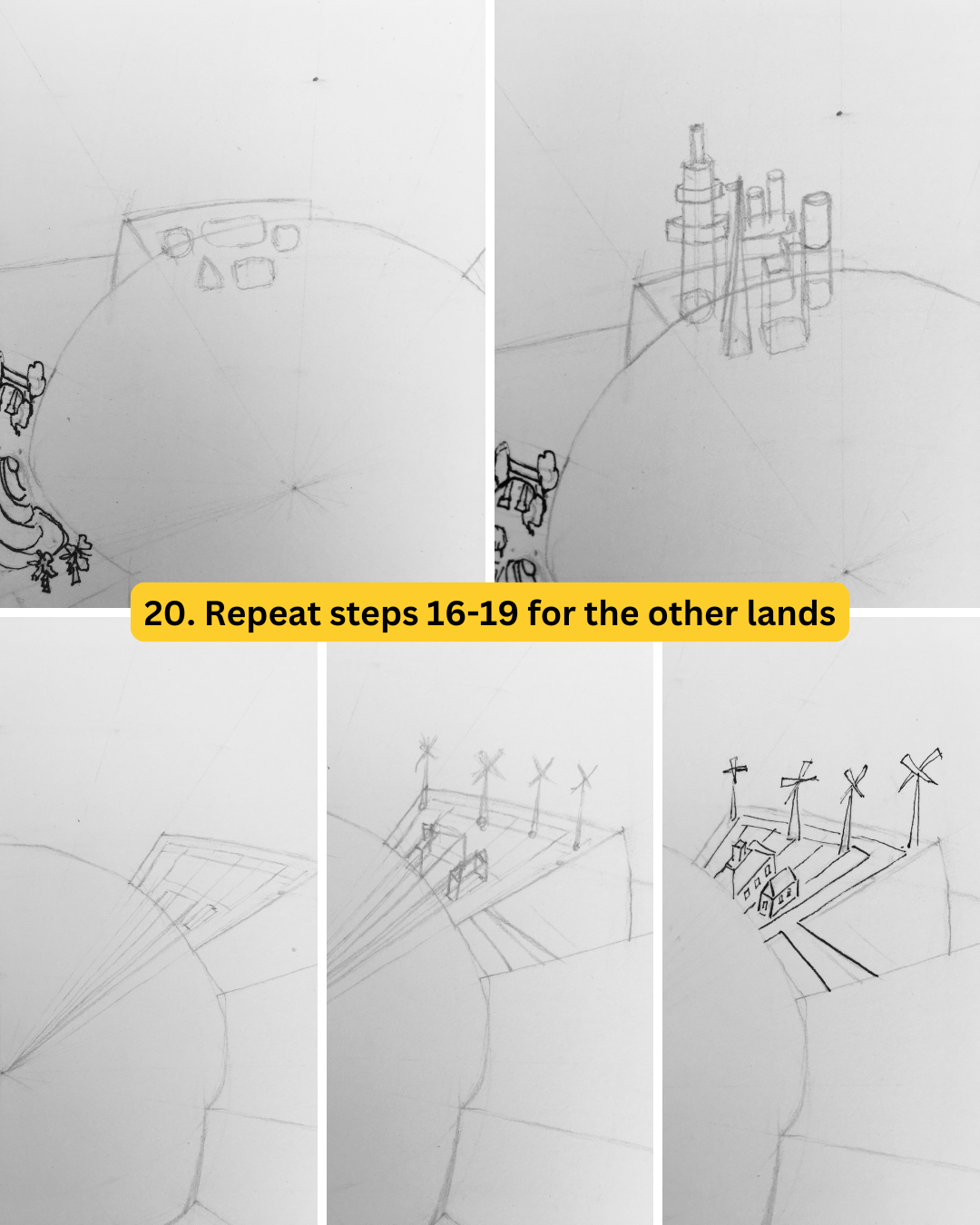 20. Repeat steps 16-19 for the other lands