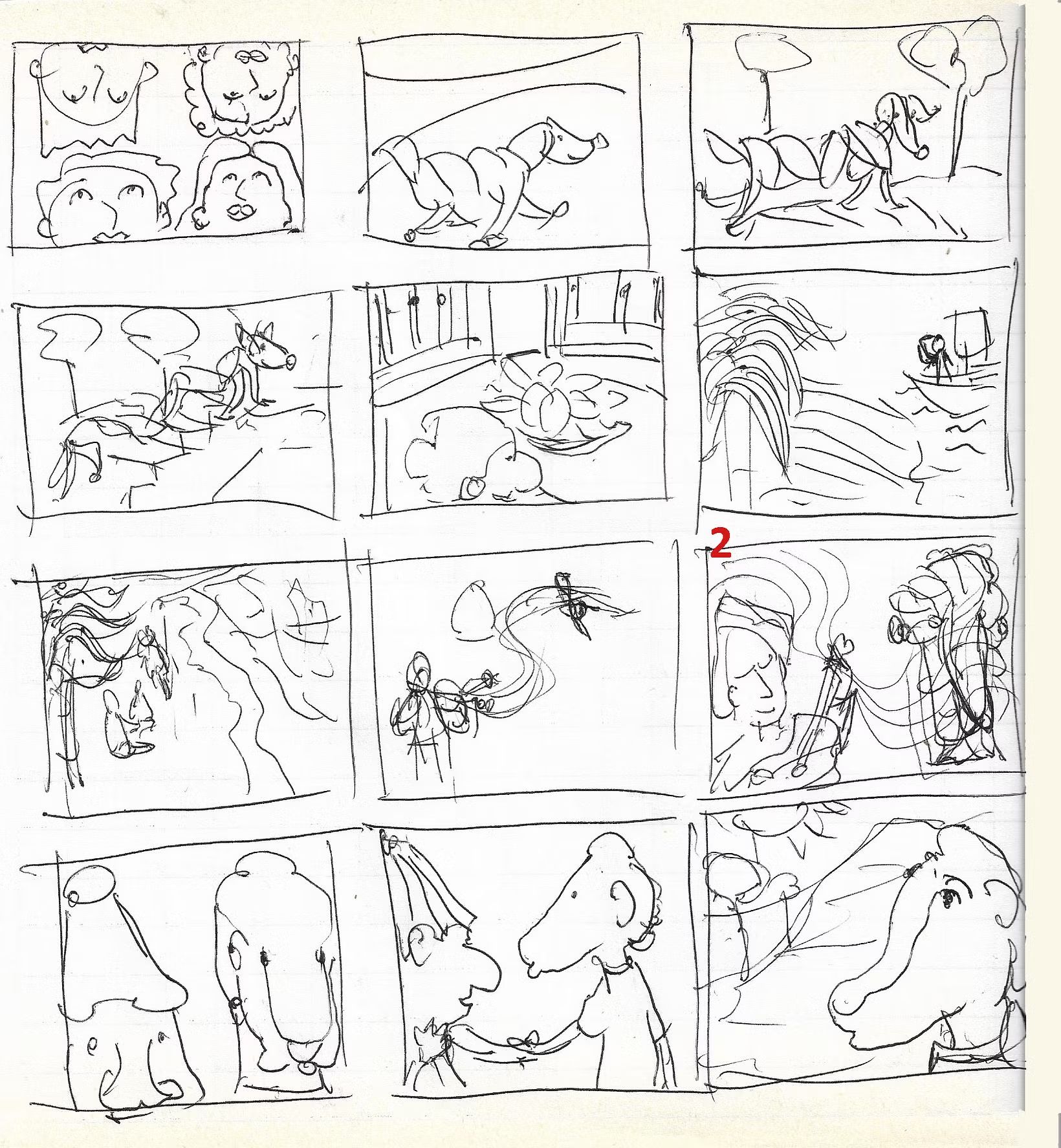 2